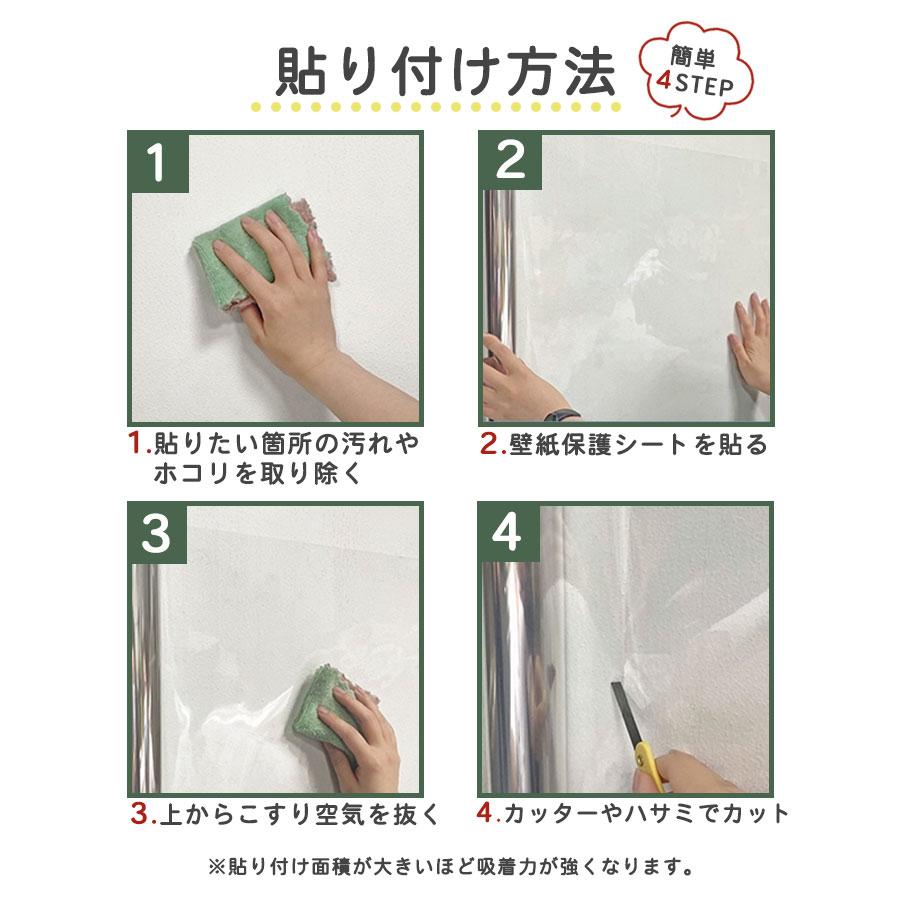 貼り付け方法

簡単
4STEP

1

1.貼りたい箇所の汚れやホコリを取り除く

2

2.壁紙保護シートを貼る

3

3.上からこすり空気を抜く

4

4.カッターやハサミでカット

※貼り付け面積が大きいほど吸着力が強くなります。