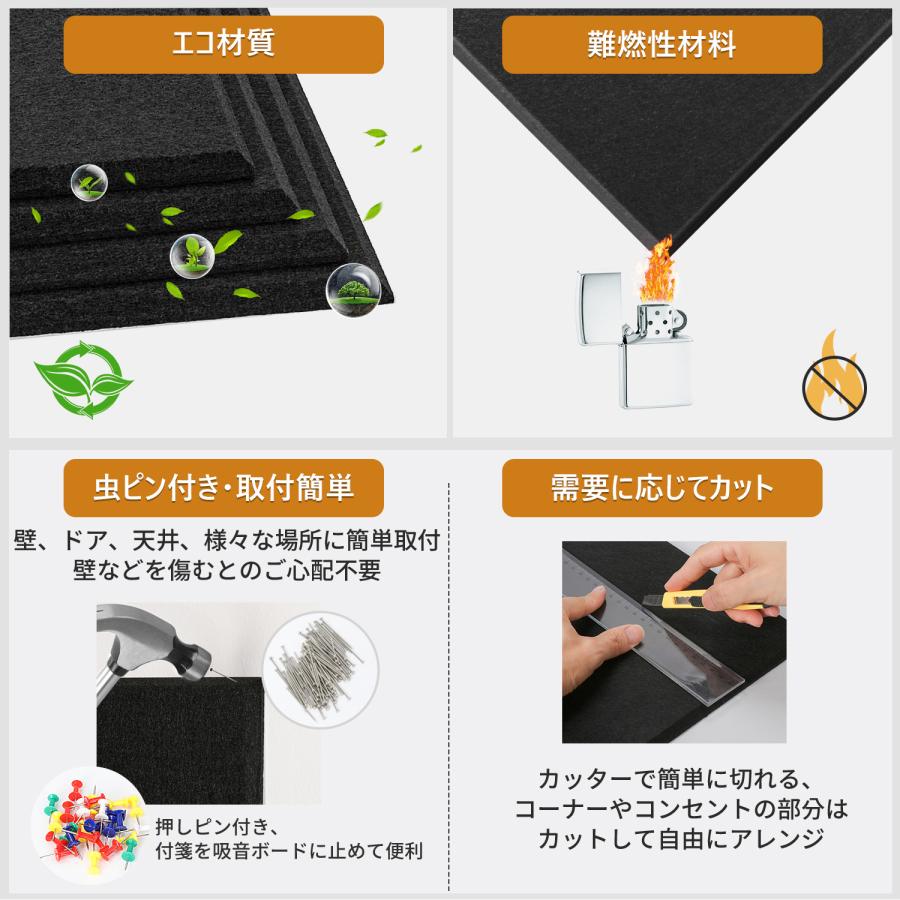 エコ材質

難燃性材料

虫ピン付き・取付簡単

壁、ドア、天井、様々な場所に簡単取付
壁などを傷むとのご心配不要

押しピン付き、
付箋を吸音ボードに止めて便利

需要に応じてカット

カッターで簡単に切れる、
コーナーやコンセントの部分は
カットして自由にアレンジ