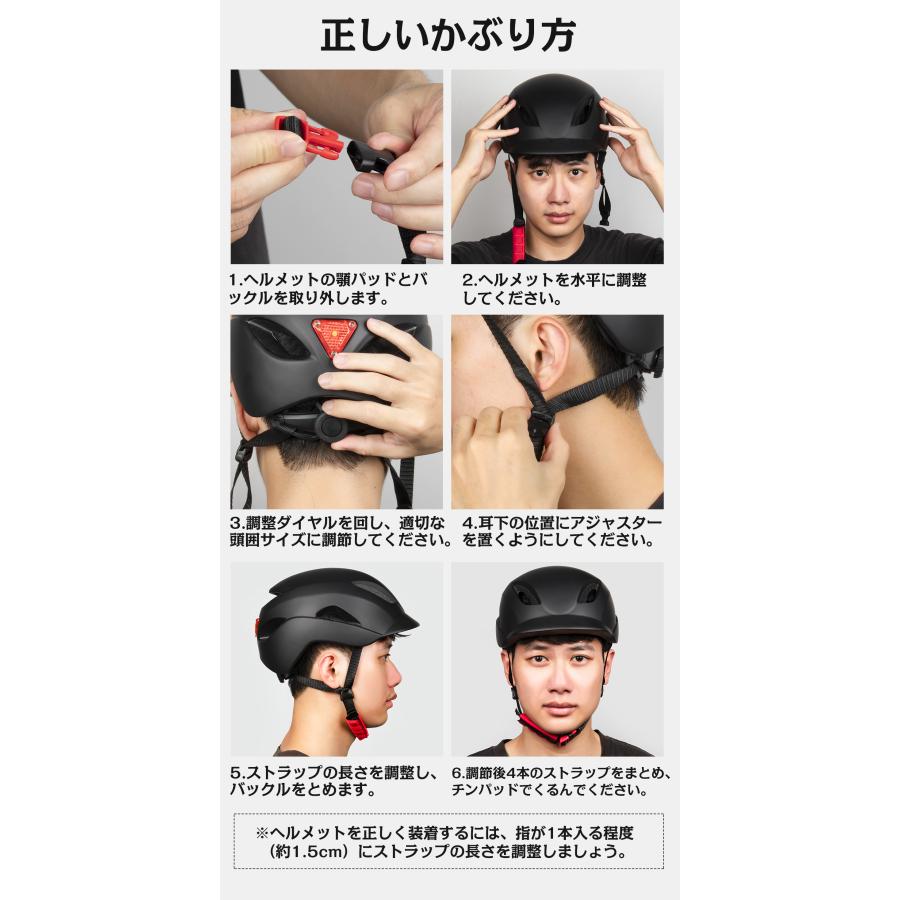 正しいかぶり方

1.ヘルメットの顎パッドとバックルを取り外します。

2.ヘルメットを水平に調整してください。

3.調整ダイヤルを回し、適切な頭囲サイズに調節してください。

4.耳下の位置にアジャスターを置くようにしてください。

5.ストラップの長さを調整し、バックルをとめます。

6.調節後4本のストラップをまとめ、チンパッドでくるんでください。

※ヘルメットを正しく装着するには、指が1本入る程度（約1.5cm）にストラップの長さを調整しましょう。