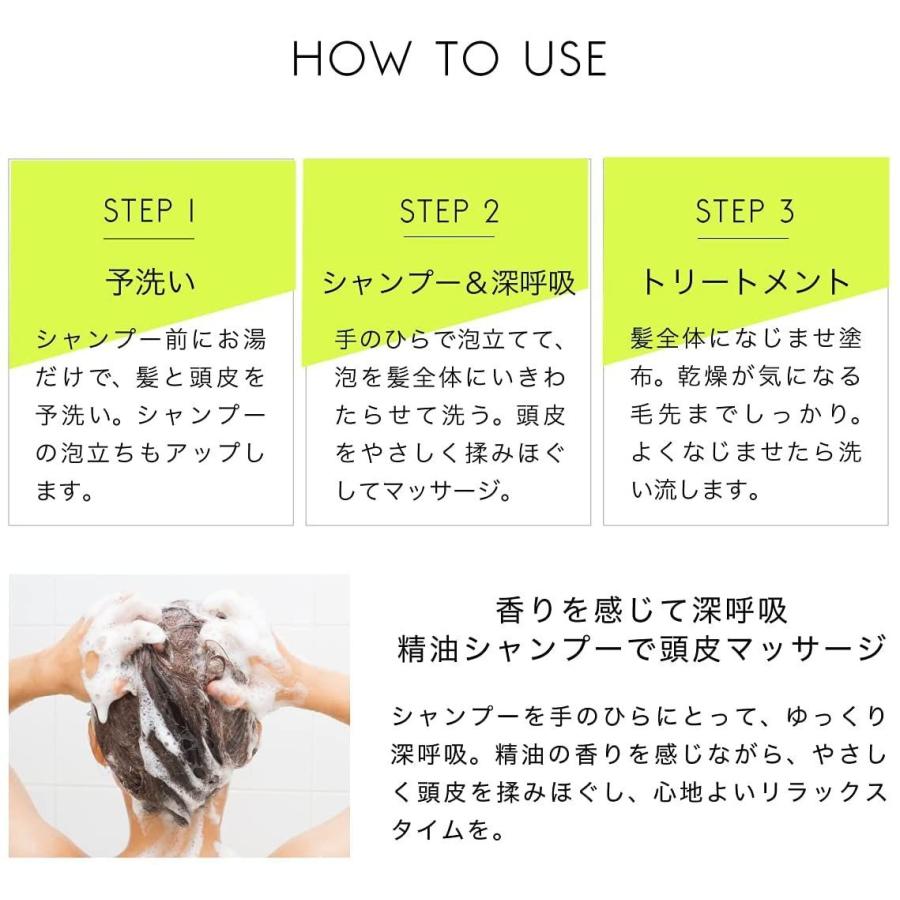 HOW TO USE

STEP 1

予洗い

シャンプー前にお湯だけで、髪と頭皮を予洗い。シャンプーの泡立ちもアップします。

STEP 2

シャンプー＆深呼吸

手のひらで泡立てて、泡を髪全体にいきわたらせて洗う。頭皮をやさしく揉みほぐしてマッサージ。

STEP 3

トリートメント

髪全体になじませ塗布。乾燥が気になる毛先までしっかり。よくなじませたら洗い流します。

香りを感じて深呼吸
精油シャンプーで頭皮マッサージ

シャンプーを手のひらにとって、ゆっくり深呼吸。精油の香りを感じながら、やさしく頭皮を揉みほぐし、心地よいリラックスタイムを。