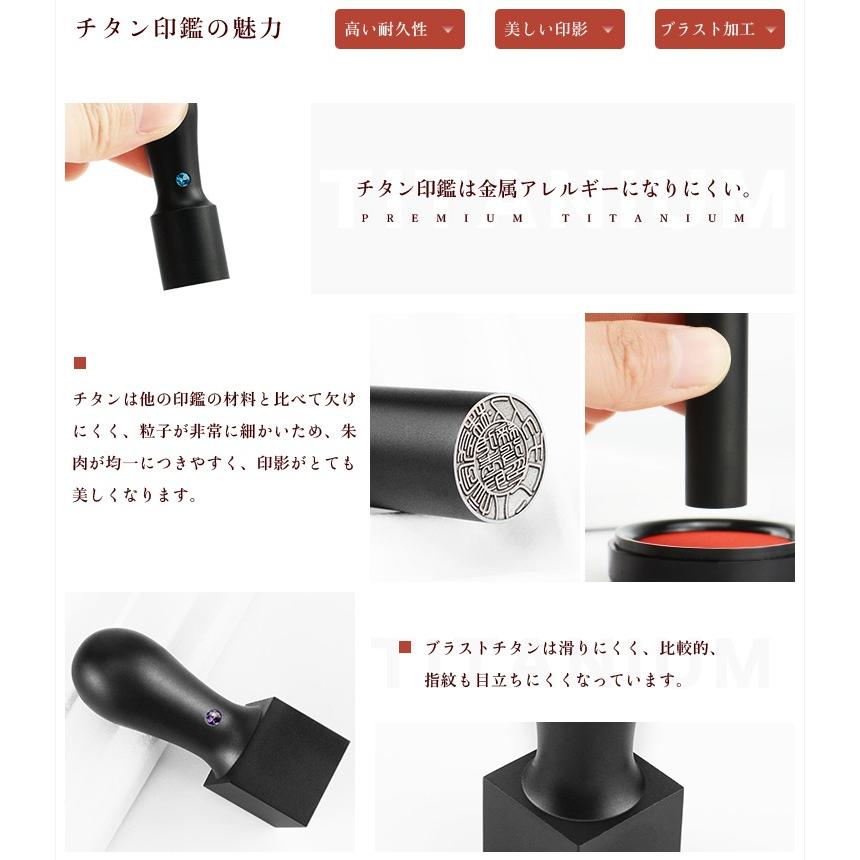 チタン印鑑の魅力

高い耐久性

美しい印影

ブラスト加工

TITANIUM

チタン印鑑は金属アレルギーになりにくい。

PREMIUM TITANIUM

チタンは他の印鑑の材料と比べて欠けにくく、粒子が非常に細かいため、朱肉が均一につきやすく、印影がとても美しくなります。

TITANIUM

ブラストチタンは滑りにくく、比較的、指紋も目立ちにくくなっています。