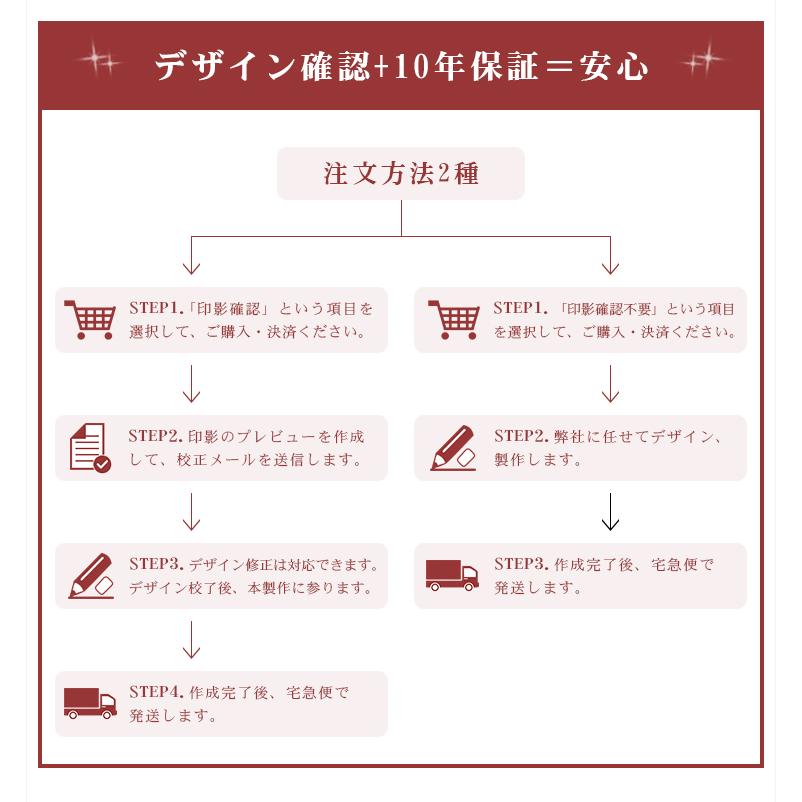 デザイン確認+10年保証＝安心

注文方法2種

STEP1.「印影確認」という項目を選択して、ご購入・決済ください。

STEP2. 印影のプレビューを作成して、校正メールを送信します。

STEP3. デザイン修正は対応できます。デザイン校了後、本製作に参ります。

STEP4. 作成完了後、宅急便で発送します。

STEP1.「印影確認不要」という項目を選択して、ご購入・決済ください。

STEP2. 弊社に任せてデザイン、製作します。

STEP3. 作成完了後、宅急便で発送します。