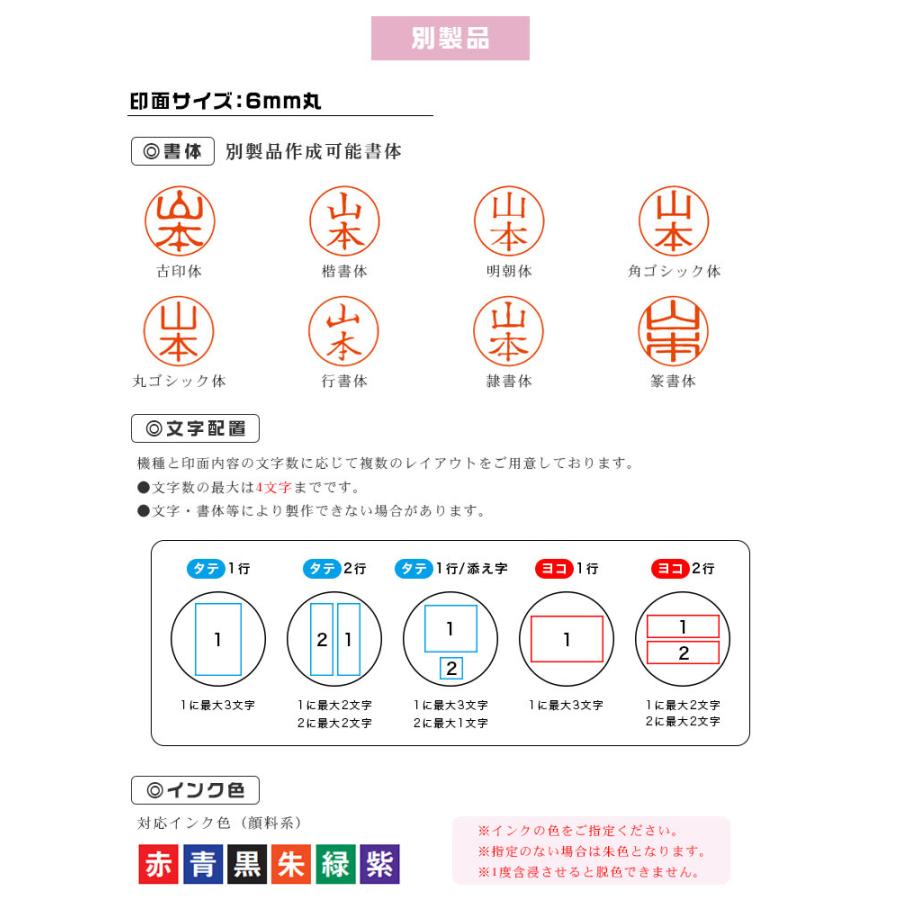 別製品

印面サイズ：6mm丸

◎書体　別製品作成可能書体

山本
古印体

山本
楷書体

山本
明朝体

山本
角ゴシック体

山本
丸ゴシック体

山本
行書体

山本
隷書体

山本
篆書体

◎文字配置

機種と印面内容の文字数に応じて複数のレイアウトをご用意しております。
●文字数の最大は4文字までです。
●文字・書体等により製作できない場合があります。

タテ 1行
1
1に最大3文字

タテ 2行
2 1
1に最大2文字
2に最大2文字

タテ 1行/添え字
1
2
1に最大3文字
2に最大1文字

ヨコ 1行
1
1に最大3文字

ヨコ 2行
1
2
1に最大2文字
2に最大2文字

◎インク色

対応インク色（顔料系）

赤 青 黒 朱 緑 紫

※インクの色をご指定ください。
※指定のない場合は朱色となります。
※1度含浸させると脱色できません。