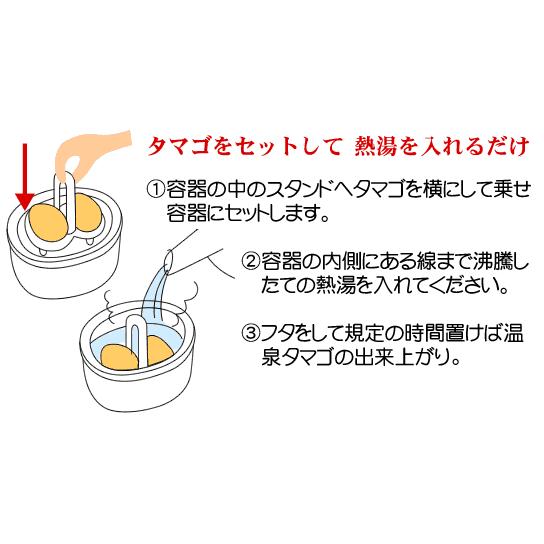 タマゴをセットして 熱湯を入れるだけ

①容器の中のスタンドへタマゴを横にして乗せ容器にセットします。

②容器の内側にある線まで沸騰したての熱湯を入れてください。

③フタをして規定の時間置けば温泉タマゴの出来上がり。