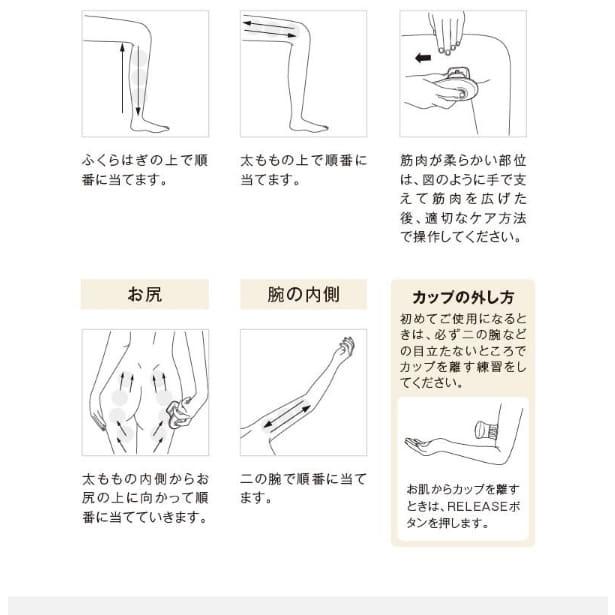 ふくらはぎの上で順番に当てます。

太ももの上で順番に当てます。

筋肉が柔らかい部位は、図のように手で支えて筋肉を広げた後、適切なケア方法で操作してください。

お尻

太ももの内側からお尻の上に向かって順番に当てていきます。

腕の内側

二の腕で順番に当てます。

カップの外し方

初めてご使用になるときは、必ず二の腕などの目立たないところでカップを離す練習をしてください。

お肌からカップを離すときは、RELEASEボタンを押します。