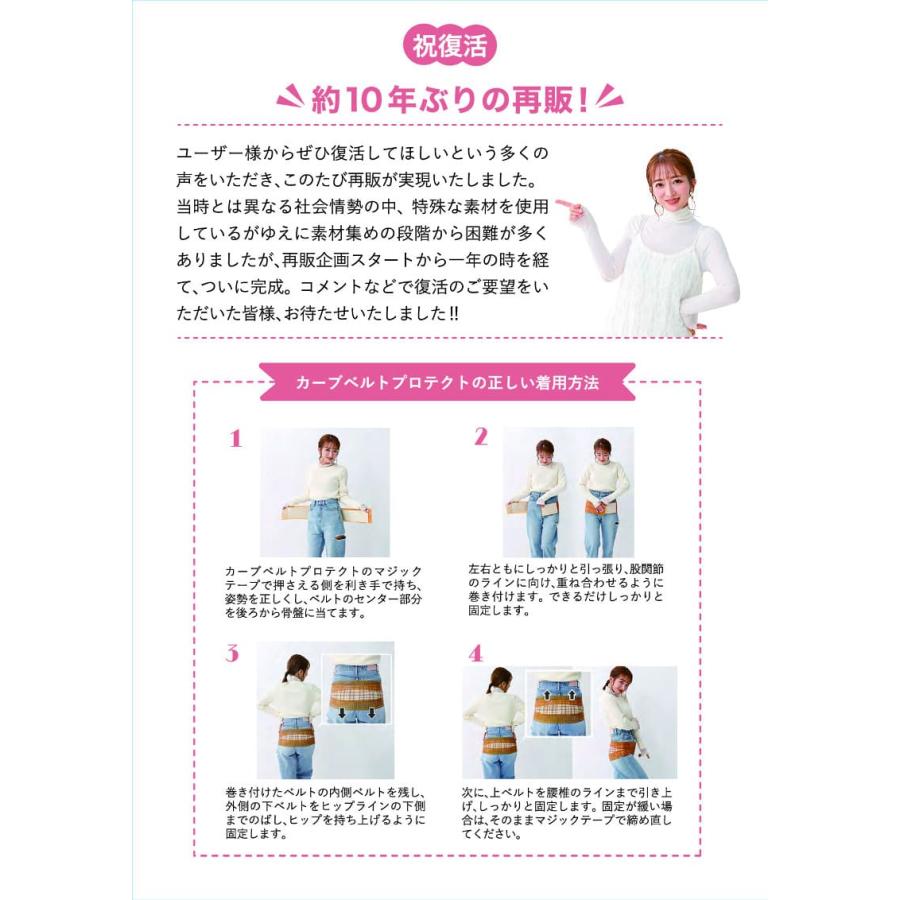 祝復活

約10年ぶりの再販！

ユーザー様からぜひ復活してほしいという多くの声をいただき、このたび再販が実現いたしました。当時とは異なる社会情勢の中、特殊な素材を使用しているがゆえに素材集めの段階から困難が多くありましたが、再販企画スタートから一年の時を経て、ついに完成。コメントなどで復活のご要望をいただいた皆様、お待たせいたしました!!

カーブベルトプロテクトの正しい着用方法

1

カーブベルトプロテクトのマジックテープで押さえる側を利き手で持ち、姿勢を正しくし、ベルトのセンター部分を後ろから骨盤に当てます。

2

左右ともにしっかりと引っ張り、股関節のラインに向け、重ね合わせるように巻き付けます。できるだけしっかりと固定します。

3

巻き付けたベルトの内側ベルトを残し、外側の下ベルトをヒップラインの下側までのばし、ヒップを持ち上げるように固定します。

4

次に、上ベルトを腰椎のラインまで引き上げ、しっかりと固定します。固定が緩い場合は、そのままマジックテープで締め直してください。