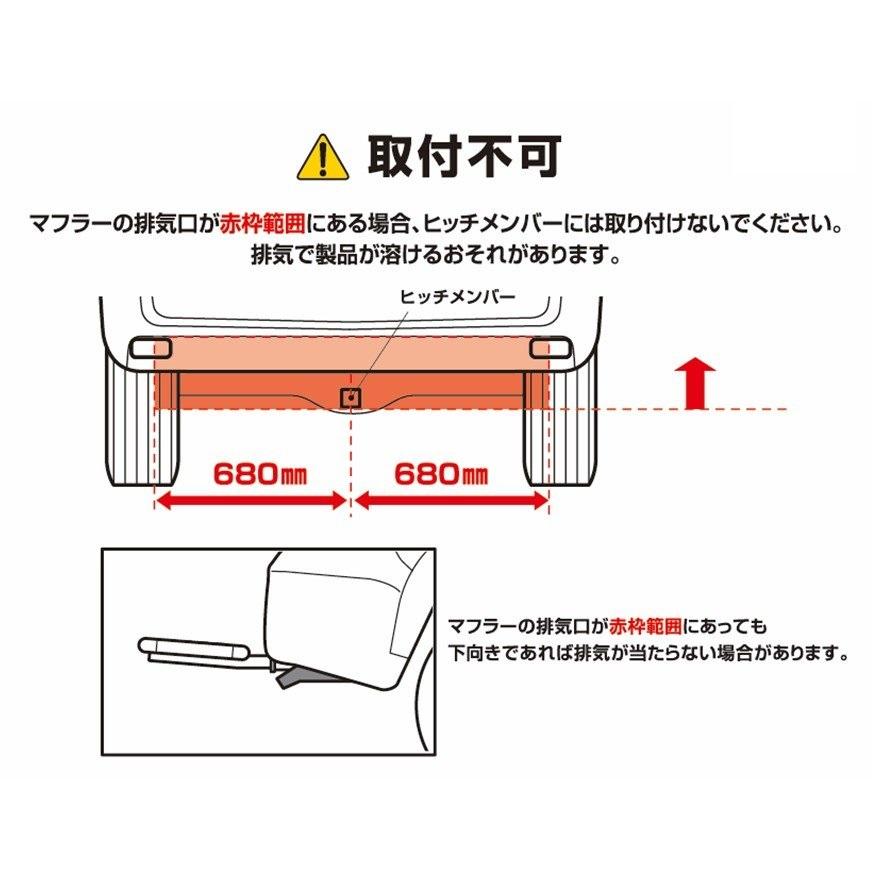 取付不可

マフラーの排気口が赤枠範囲にある場合、ヒッチメンバーには取り付けないでください。
排気で製品が溶けるおそれがあります。

ヒッチメンバー

680㎜

680㎜

マフラーの排気口が赤枠範囲にあっても
下向きであれば排気が当たらない場合があります。