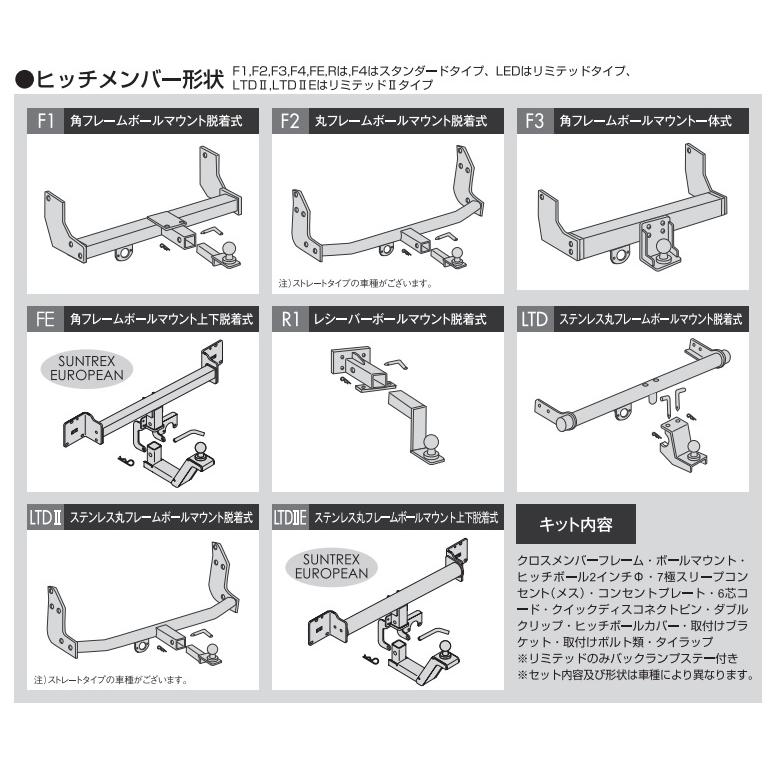 ●ヒッチメンバー形状 F1,F2,F3,F4,FE,Rは,F4はスタンダードタイプ、LEDはリミテッドタイプ、LTDⅡ,LTDⅡEはリミテッドⅡタイプ

F1 角フレームボールマウント脱着式

F2 丸フレームボールマウント脱着式

注）ストレートタイプの車種がございます。

F3 角フレームボールマウント一体式

FE 角フレームボールマウント上下脱着式

SUNTREX EUROPEAN

R1 レシーバーボールマウント脱着式

LTD ステンレス丸フレームボールマウント脱着式

LTDⅡ ステンレス丸フレームボールマウント脱着式

注）ストレートタイプの車種がございます。

LTDⅡE ステンレス丸フレームボールマウント上下脱着式

SUNTREX EUROPEAN

キット内容

クロスメンバーフレーム・ボールマウント・ヒッチボール2インチΦ・7極スリーブコンセント（メス）・コンセントプレート・6芯コード・クイックディスコネクトピン・ダブルクリップ・ヒッチボールカバー・取付けブラケット・取付けボルト類・タイラップ
※リミテッドのみバックランプステー付き
※セット内容及び形状は車種により異なります。