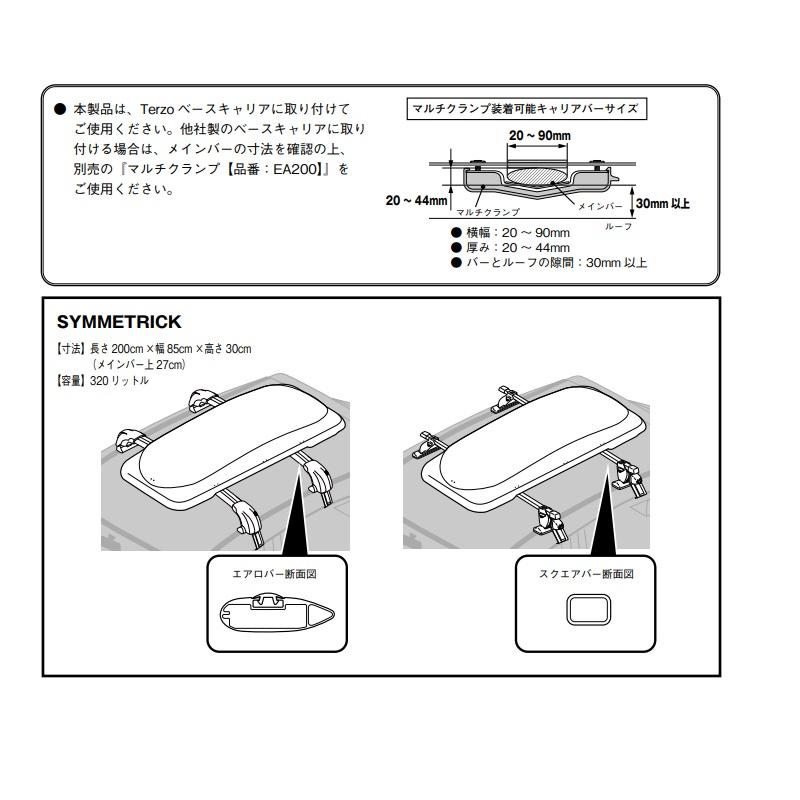 ● 本製品は、Terzo ベースキャリアに取り付けてご使用ください。他社製のベースキャリアに取り付ける場合は、メインバーの寸法を確認の上、別売の『マルチクランプ【品番：EA200】』をご使用ください。

マルチクランプ装着可能キャリアバーサイズ

20 ~ 90mm

20 ~ 44mm

マルチクランプ

メインバー

30mm 以上

ルーフ

● 横幅：20 ~ 90mm
● 厚み：20 ~ 44mm
● バーとルーフの隙間：30mm 以上

SYMMETRICK

【寸法】長さ 200cm × 幅 85cm × 高さ 30cm
（メインバー上 27cm）
【容量】320 リットル

エアロバー断面図

スクエアバー断面図