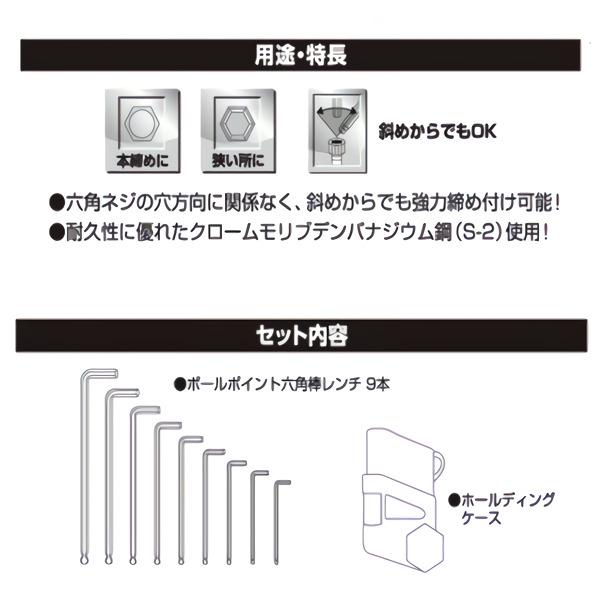 用途・特長

本締めに

狭い所に

斜めからでもOK

●六角ネジの穴方向に関係なく、斜めからでも強力締め付け可能!
●耐久性に優れたクロームモリブデンバナジウム鋼(S-2)使用!

セット内容

●ボールポイント六角棒レンチ 9本

●ホールディングケース