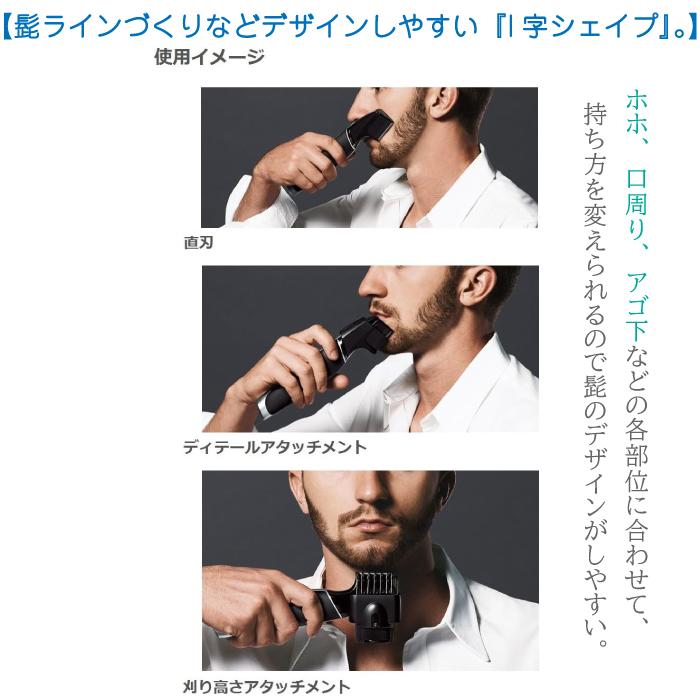 【髭ラインづくりなどデザインしやすい『I 字シェイプ』。】
使用イメージ

直刃

ディテールアタッチメント

刈り高さアタッチメント

ホホ、口周り、アゴ下などの各部位に合わせて、持ち方を変えられるので髭のデザインがしやすい。