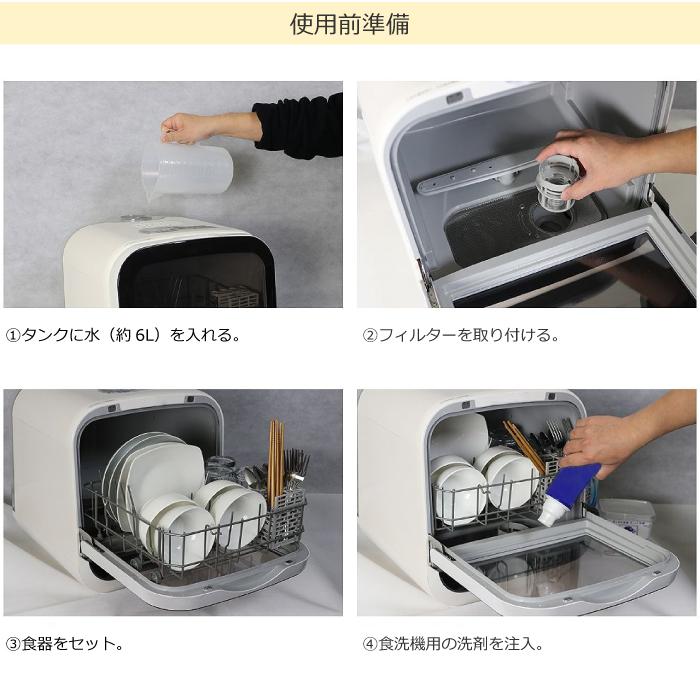 使用前準備

①タンクに水（約 6L）を入れる。

②フィルターを取り付ける。

③食器をセット。

④食洗機用の洗剤を注入。