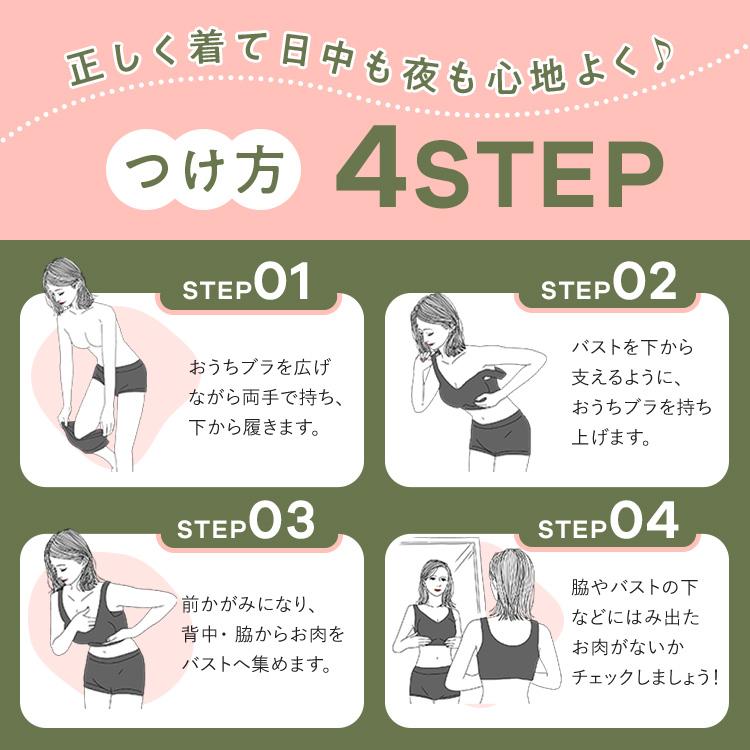 正しく着て日中も夜も心地よく♪

つけ方 4STEP

STEP01

おうちブラを広げながら両手で持ち、下から履きます。

STEP02

バストを下から支えるように、おうちブラを持ち上げます。

STEP03

前かがみになり、背中・脇からお肉をバストへ集めます。

STEP04

脇やバストの下などにはみ出たお肉がないかチェックしましょう！