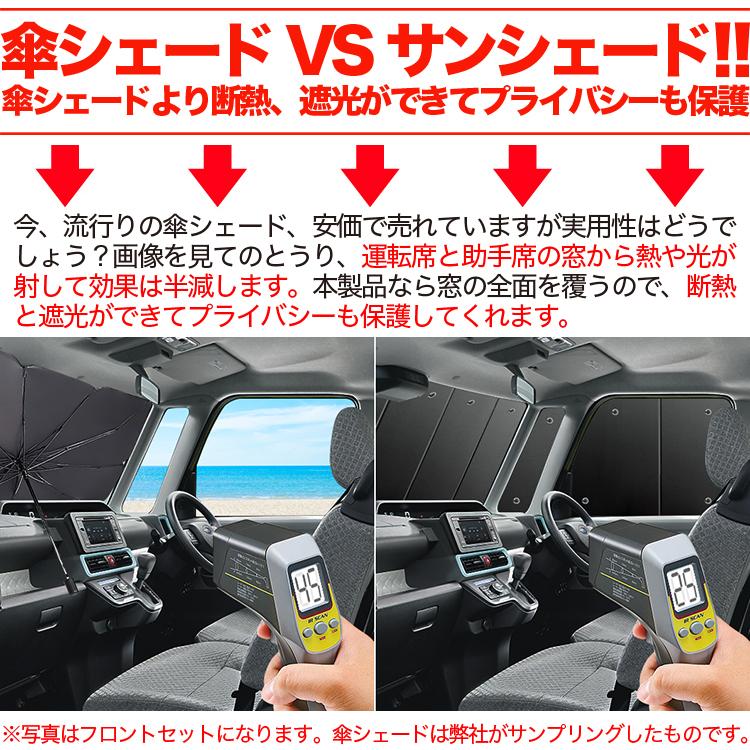 傘シェード VS サンシェード!!
傘シェードより断熱、遮光ができてプライバシーも保護

今、流行りの傘シェード、安価で売れていますが実用性はどうでしょう？画像を見てのとうり、運転席と助手席の窓から熱や光が射して効果は半減します。本製品なら窓の全面を覆うので、断熱と遮光ができてプライバシーも保護してくれます。

45

IR SCAN

25

IR SCAN

※写真はフロントセットになります。傘シェードは弊社がサンプリングしたものです。