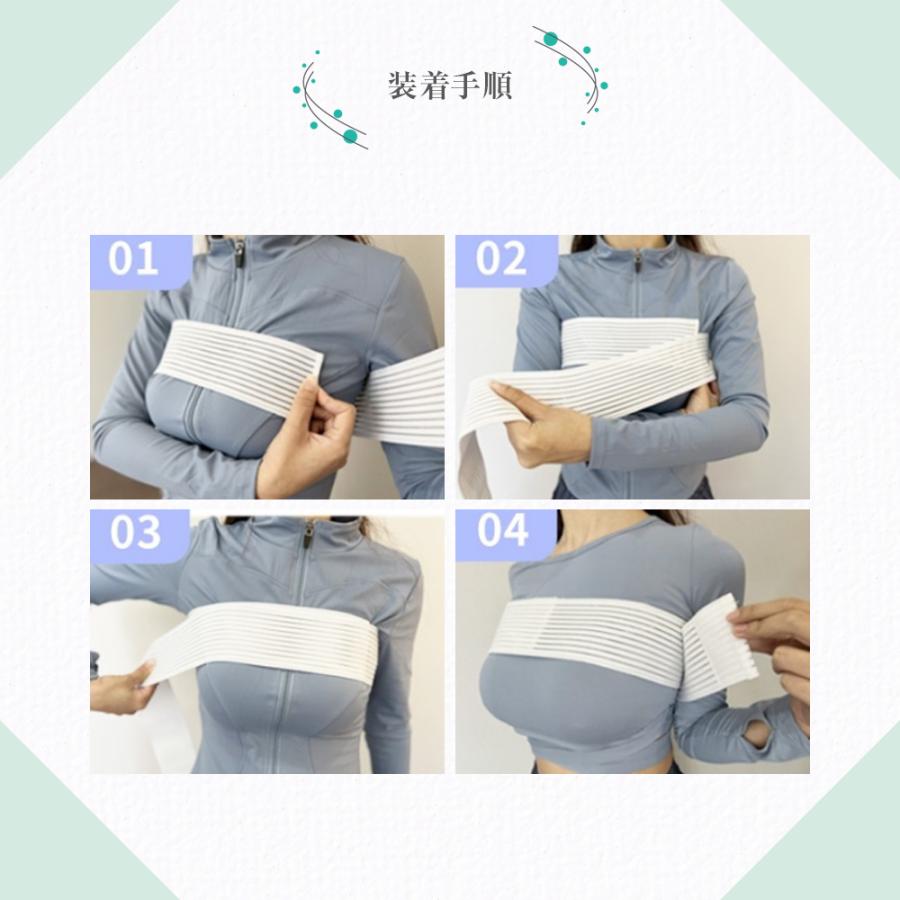 装着手順

01

02

03

04