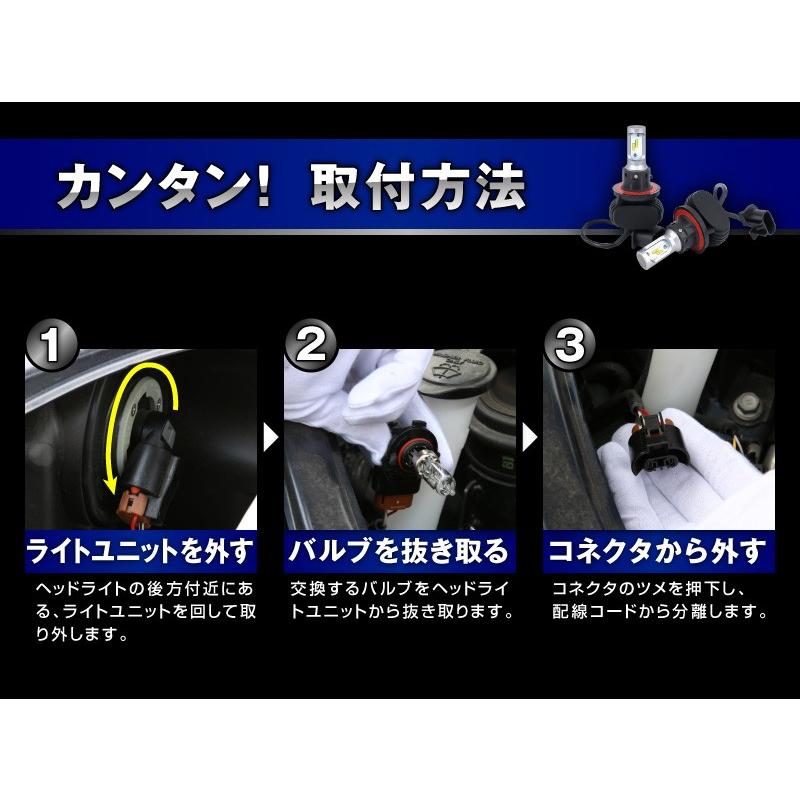 カンタン！ 取付方法

1

ライトユニットを外す

ヘッドライトの後方付近にある、ライトユニットを回して取り外します。

2

バルブを抜き取る

交換するバルブをヘッドライトユニットから抜き取ります。

3

コネクタから外す

コネクタのツメを押下し、配線コードから分離します。