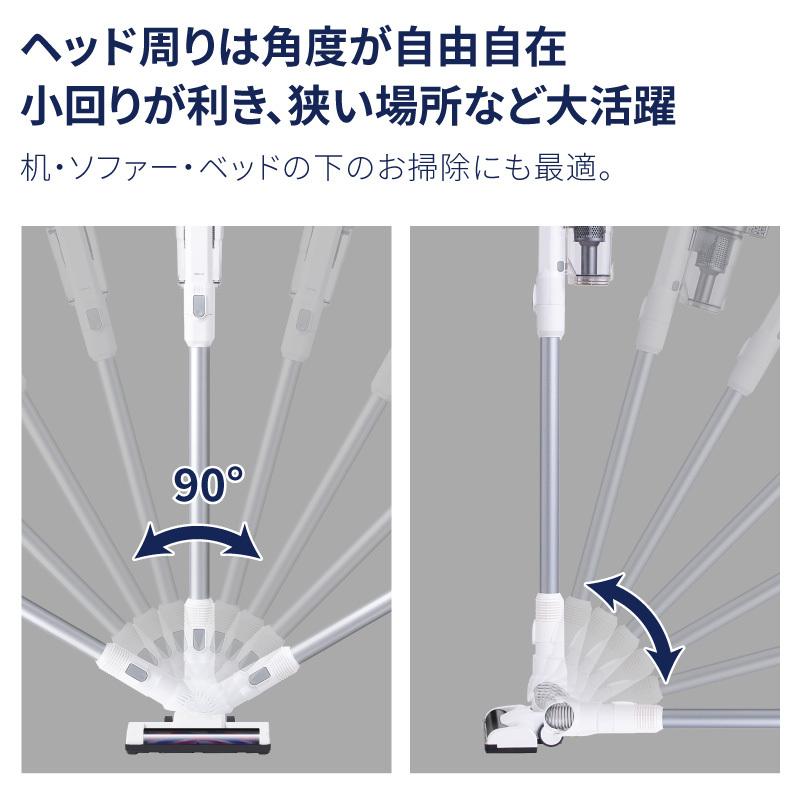 ヘッド周りは角度が自由自在
小回りが利き、狭い場所など大活躍

机・ソファー・ベッドの下のお掃除にも最適。

90°