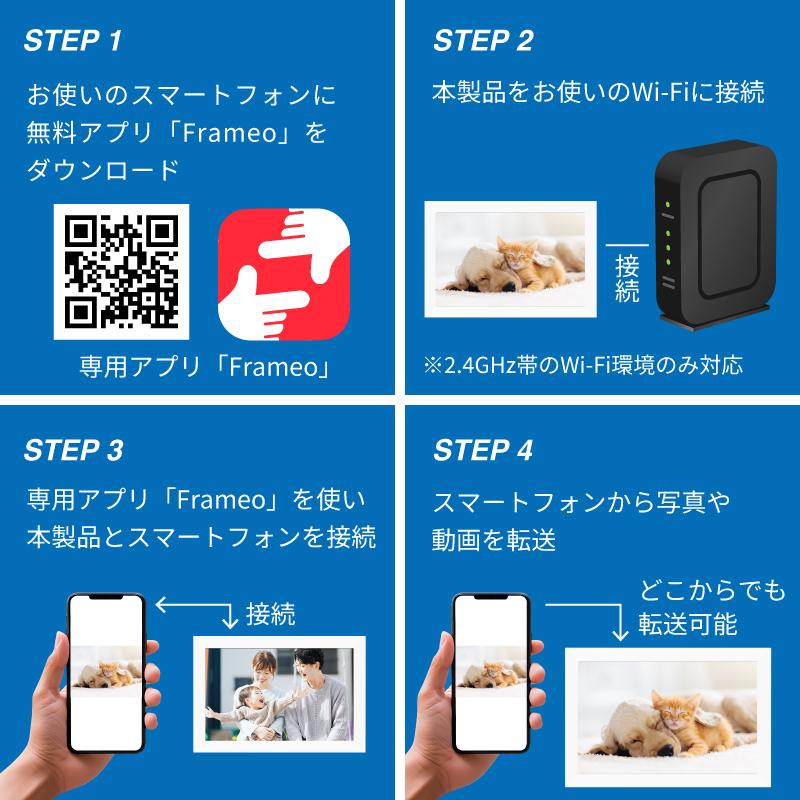 STEP 1

お使いのスマートフォンに無料アプリ「Frameo」をダウンロード

専用アプリ「Frameo」

STEP 2

本製品をお使いのWi-Fiに接続

接続

※2.4GHz帯のWi-Fi環境のみ対応

STEP 3

専用アプリ「Frameo」を使い本製品とスマートフォンを接続

接続

STEP 4

スマートフォンから写真や動画を転送

どこからでも転送可能