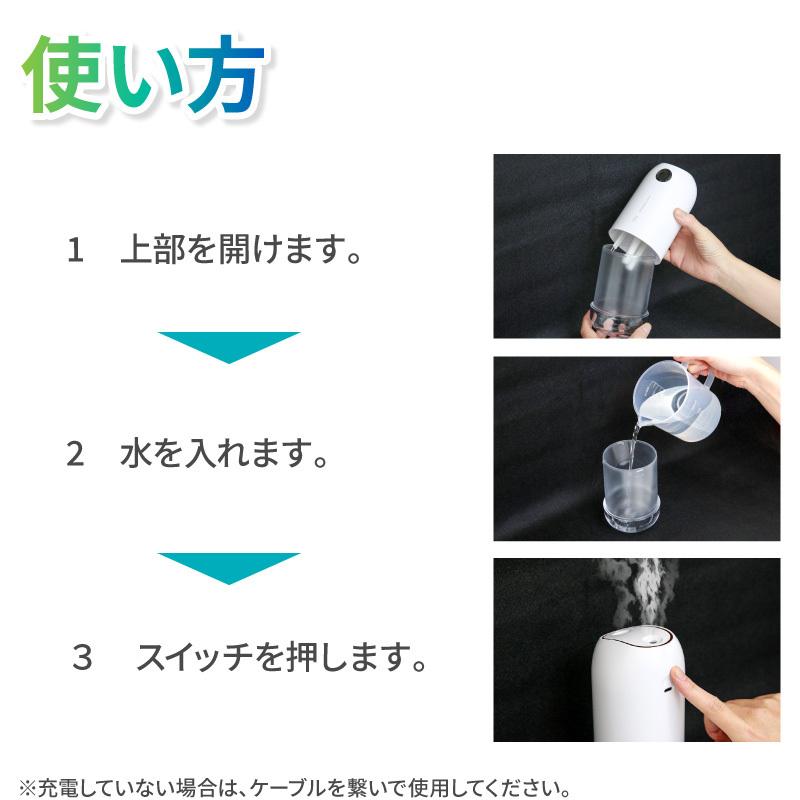 使い方

1　上部を開けます。

2　水を入れます。

３　スイッチを押します。

※充電していない場合は、ケーブルを繋いで使用してください。