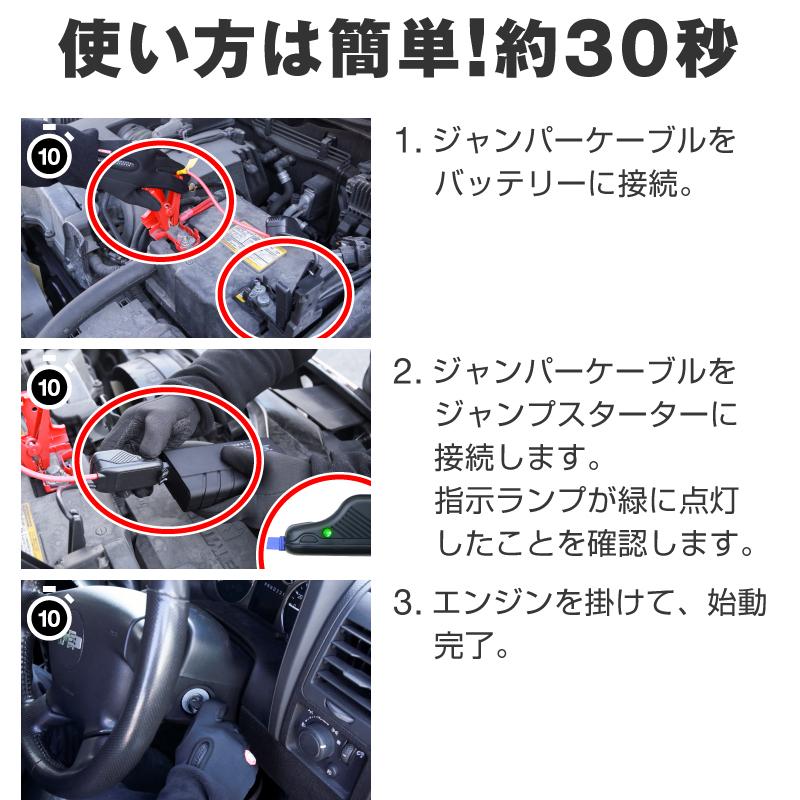 使い方は簡単!約30秒

10

1. ジャンパーケーブルをバッテリーに接続。

10

2. ジャンパーケーブルをジャンプスターターに接続します。
指示ランプが緑に点灯したことを確認します。

10

3. エンジンを掛けて、始動完了。