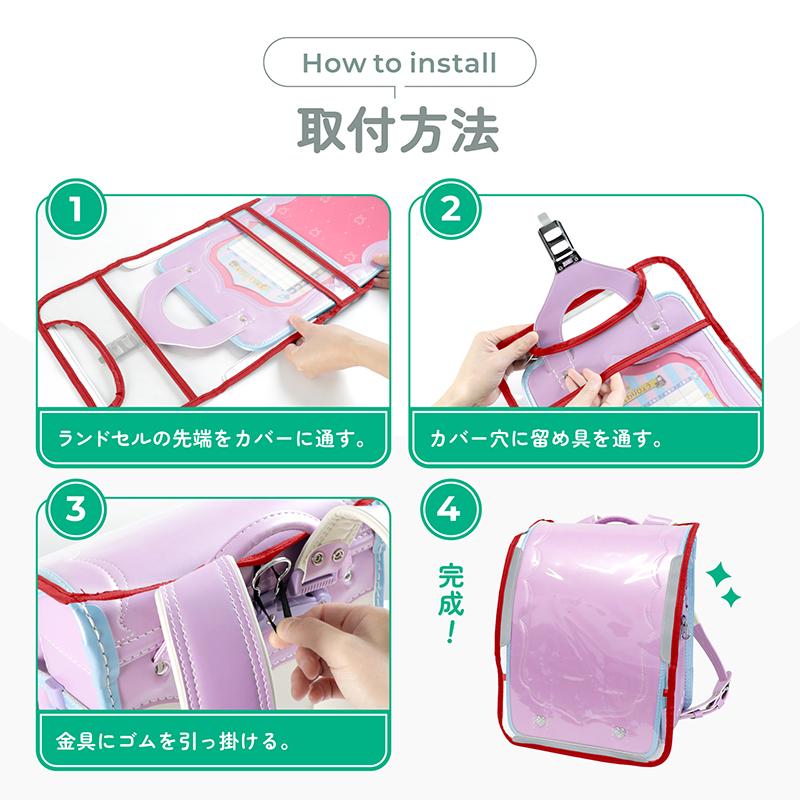 How to install

取付方法

1

ランドセルの先端をカバーに通す。

2

カバー穴に留め具を通す。

3

金具にゴムを引っ掛ける。

4

完成!