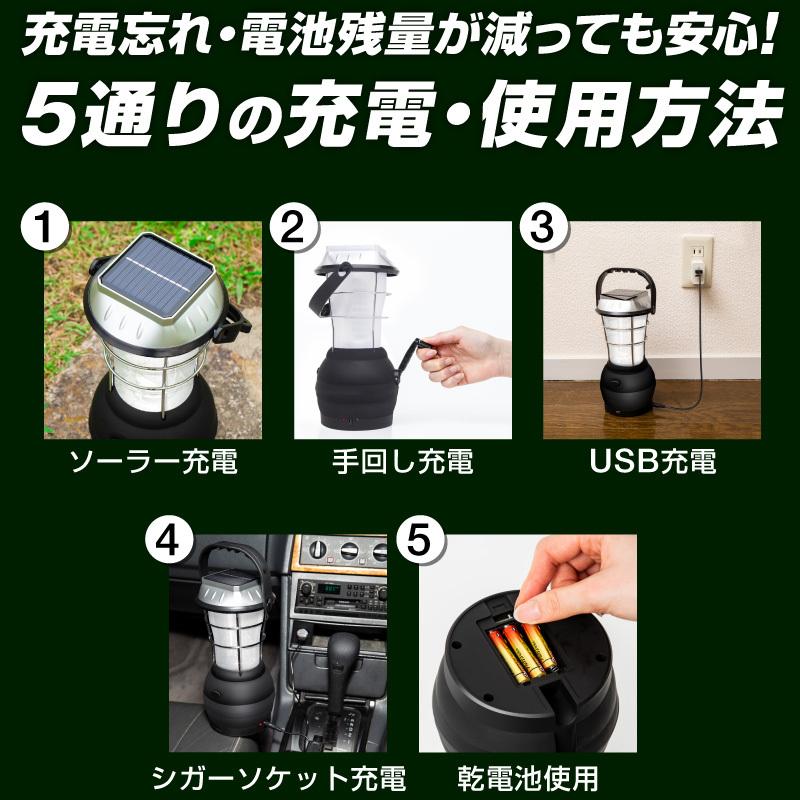 充電忘れ・電池残量が減っても安心!
5通りの充電・使用方法

1
ソーラー充電

2
手回し充電

3
USB充電

4
シガーソケット充電

5
乾電池使用