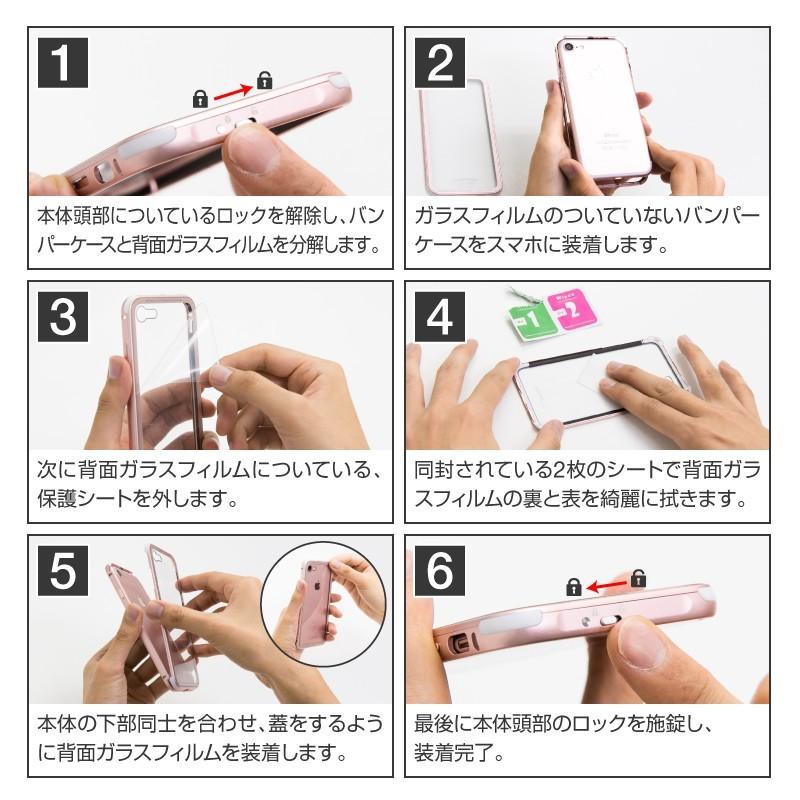 1

本体頭部についているロックを解除し、バンパーケースと背面ガラスフィルムを分解します。

2

ガラスフィルムのついていないバンパーケースをスマホに装着します。

3

次に背面ガラスフィルムについている、保護シートを外します。

4

1

2

同封されている2枚のシートで背面ガラスフィルムの裏と表を綺麗に拭きます。

5

本体の下部同士を合わせ、蓋をするように背面ガラスフィルムを装着します。

6

最後に本体頭部のロックを施錠し、装着完了。