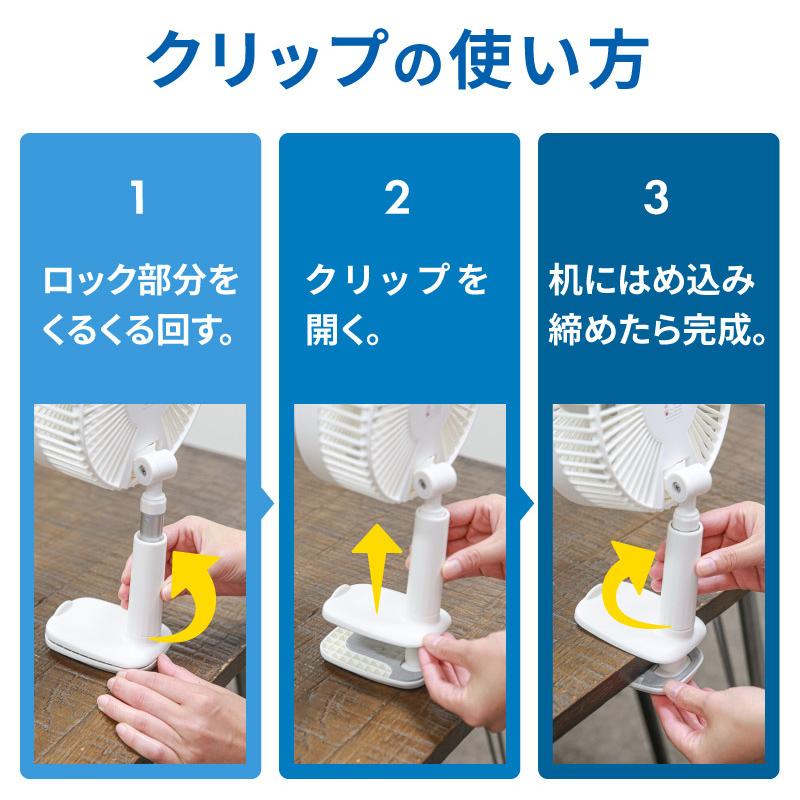 クリップの使い方

1

ロック部分をくるくる回す。

2

クリップを開く。

3

机にはめ込み締めたら完成。