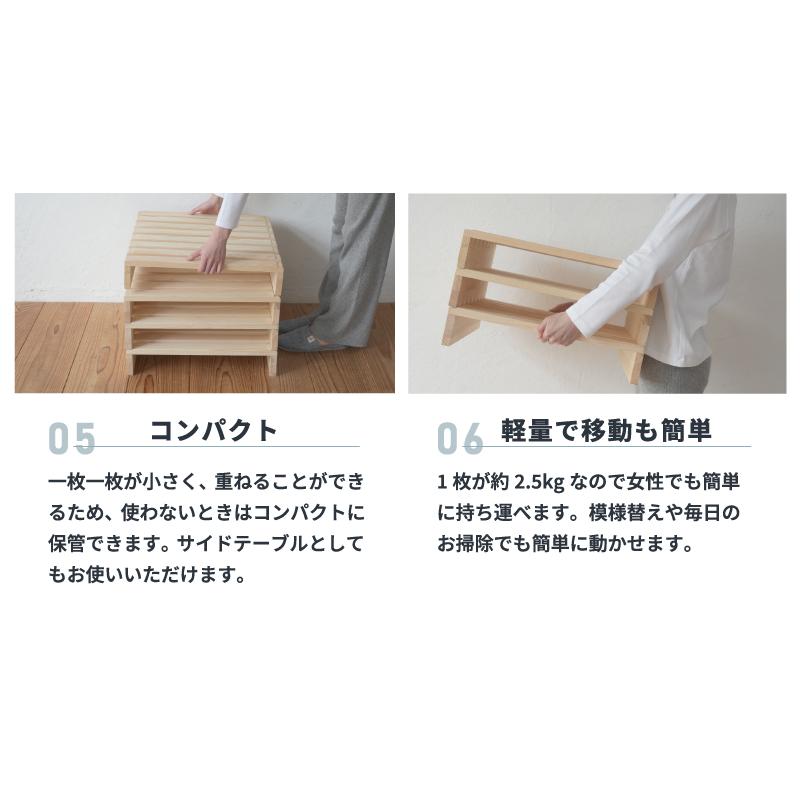 05 コンパクト

一枚一枚が小さく、重ねることができるため、使わないときはコンパクトに保管できます。サイドテーブルとしてもお使いいただけます。

06 軽量で移動も簡単

1 枚が約 2.5kg なので女性でも簡単に持ち運べます。模様替えや毎日のお掃除でも簡単に動かせます。