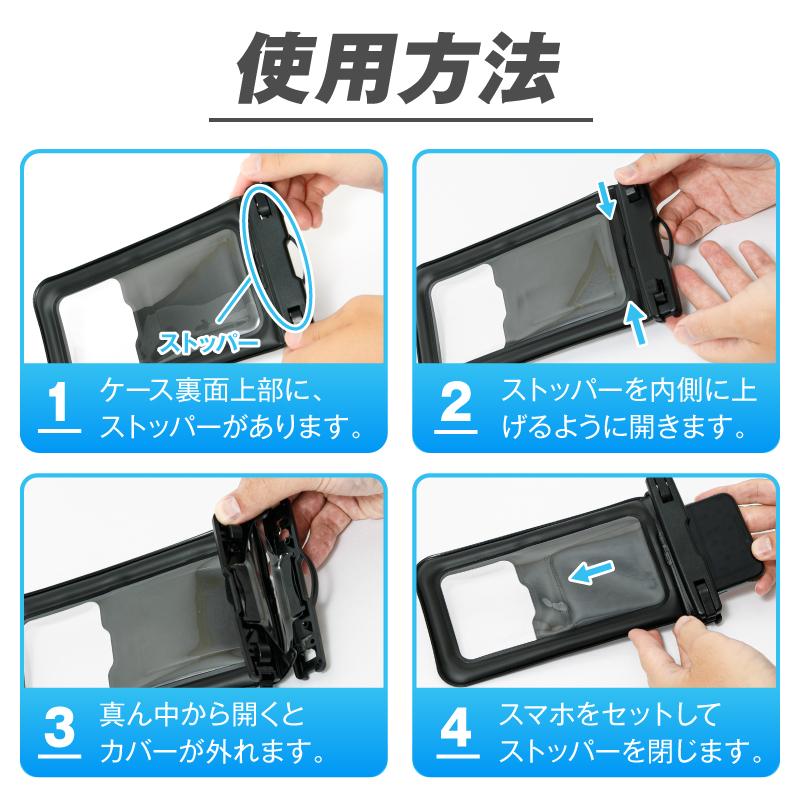 使用方法

ストッパー

1 ケース裏面上部に、ストッパーがあります。

2 ストッパーを内側に上げるように開きます。

3 真ん中から開くとカバーが外れます。

4 スマホをセットしてストッパーを閉じます。