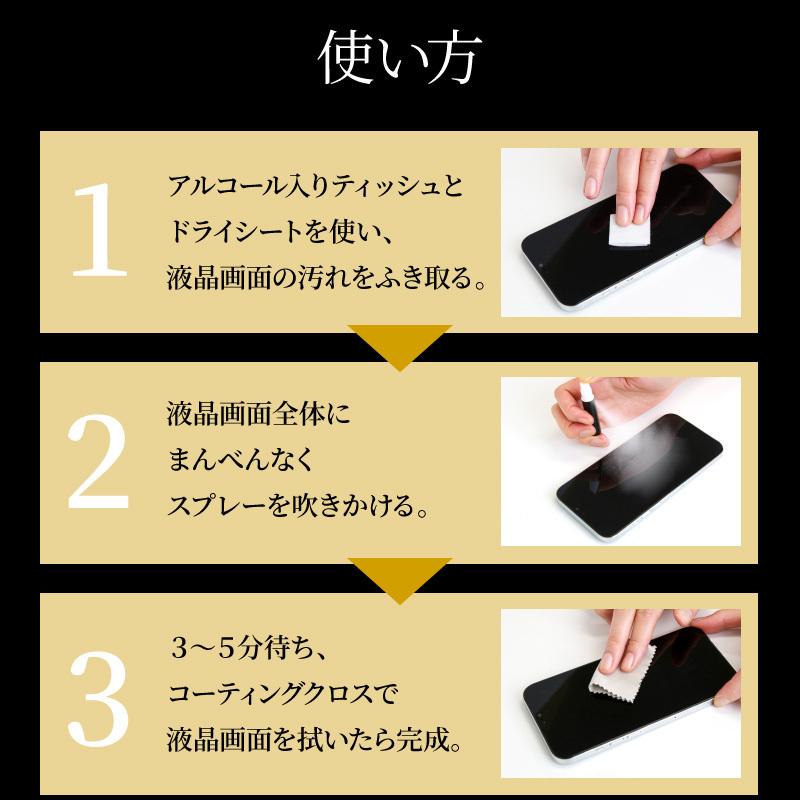 使い方

1
アルコール入りティッシュとドライシートを使い、液晶画面の汚れをふき取る。

2
液晶画面全体にまんべんなくスプレーを吹きかける。

3
3～5分待ち、コーティングクロスで液晶画面を拭いたら完成。