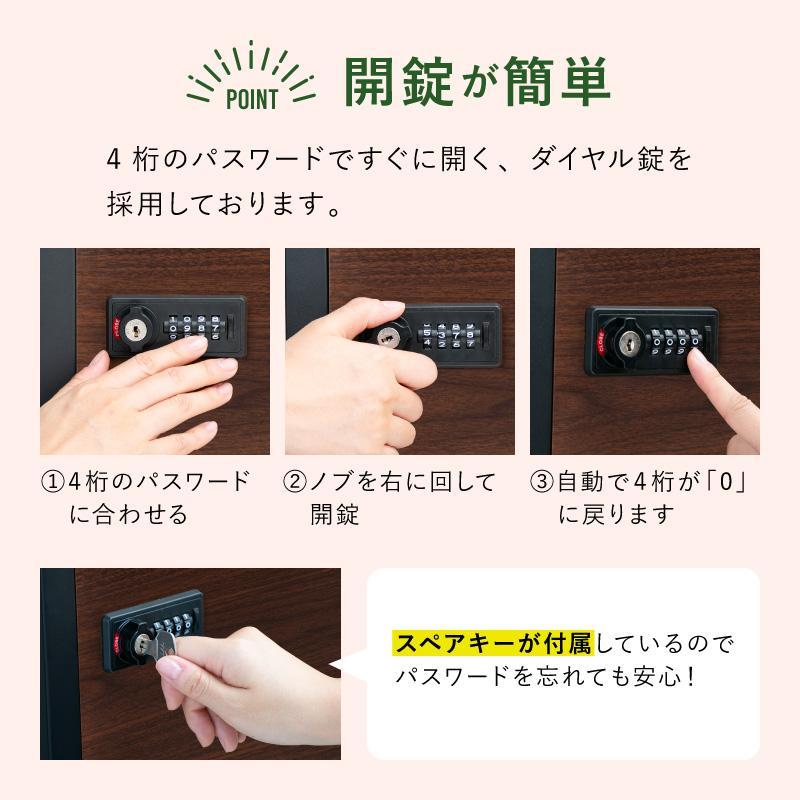 POINT 開錠が簡単

4 桁のパスワードですぐに開く、ダイヤル錠を採用しております。

①4桁のパスワードに合わせる

②ノブを右に回して開錠

③自動で4桁が「0」に戻ります

スペアキーが付属しているのでパスワードを忘れても安心！