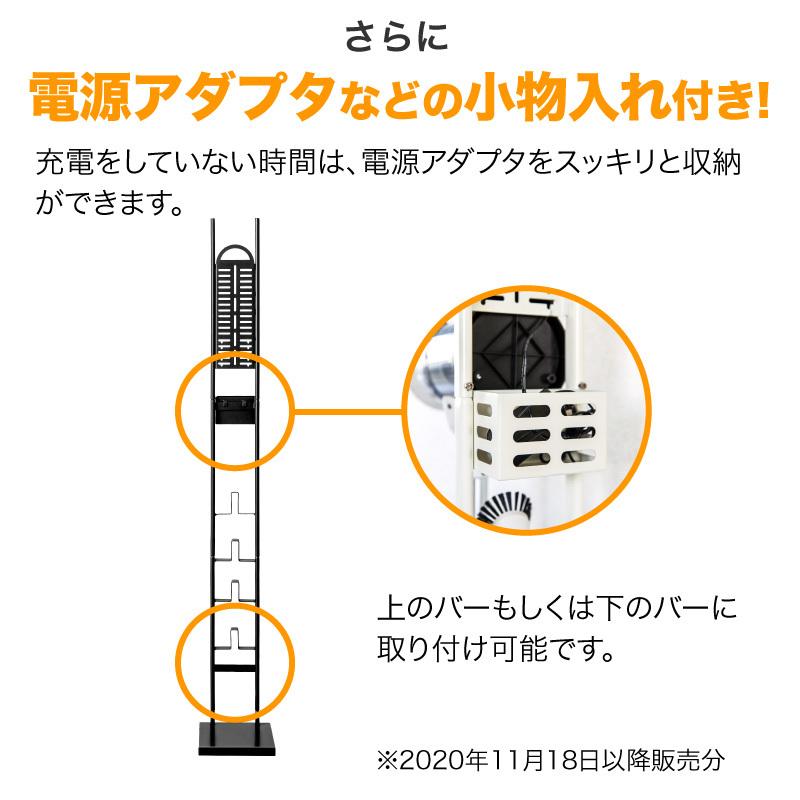 さらに
電源アダプタなどの小物入れ付き!

充電をしていない時間は、電源アダプタをスッキリと収納ができます。

上のバーもしくは下のバーに取り付け可能です。

※2020年11月18日以降販売分