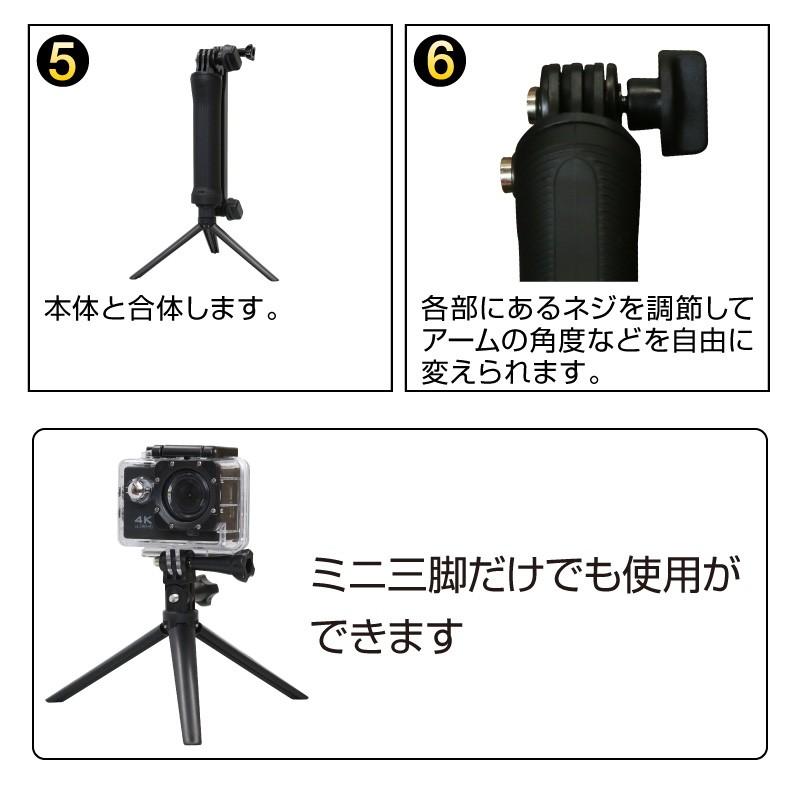 5

本体と合体します。

6

各部にあるネジを調節してアームの角度などを自由に変えられます。

4K

ミニ三脚だけでも使用ができます