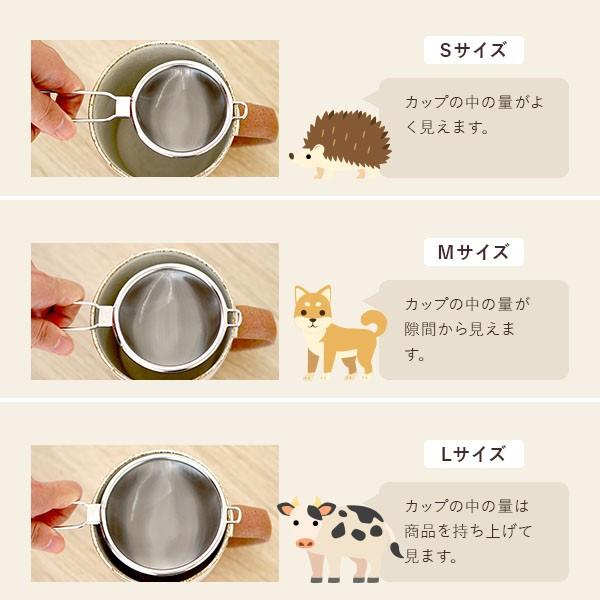 Sサイズ

カップの中の量がよく見えます。

Mサイズ

カップの中の量が隙間から見えます。

Lサイズ

カップの中の量は商品を持ち上げて見ます。