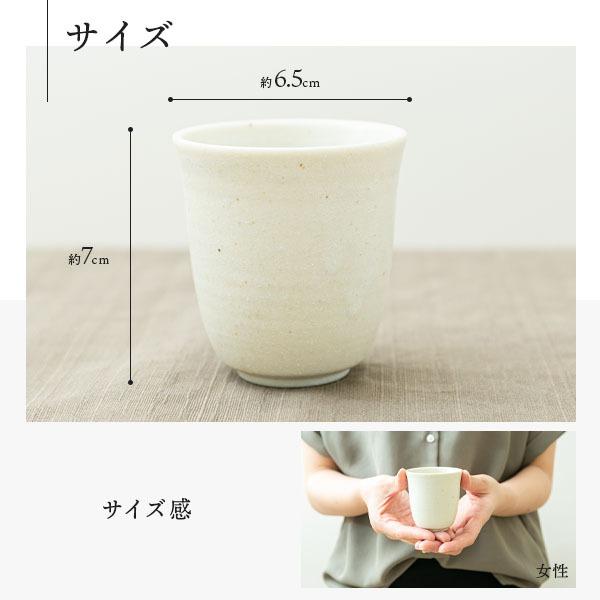 サイズ

約6.5cm

約7cm

サイズ感

女性