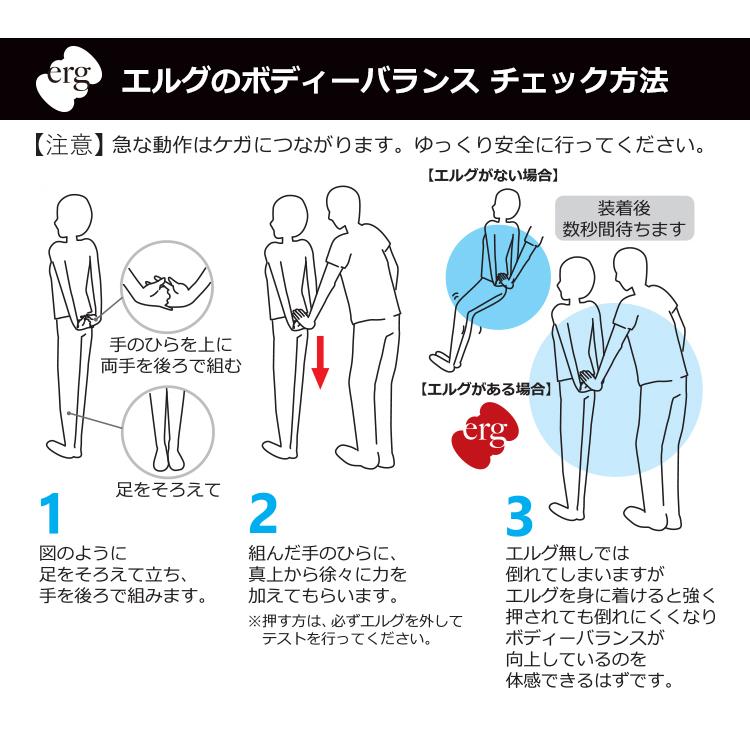 erg エルグのボディーバランス チェック方法

【注意】急な動作はケガにつながります。ゆっくり安全に行ってください。

手のひらを上に
両手を後ろで組む

足をそろえて

1
図のように
足をそろえて立ち、
手を後ろで組みます。

2
組んだ手のひらに、
真上から徐々に力を
加えてもらいます。
※押す方は、必ずエルグを外して
テストを行ってください。

【エルグがない場合】

装着後
数秒間待ちます

【エルグがある場合】

erg

3
エルグ無しでは
倒れてしまいますが
エルグを身に着けると強く
押されても倒れにくくなり
ボディーバランスが
向上しているのを
体感できるはずです。