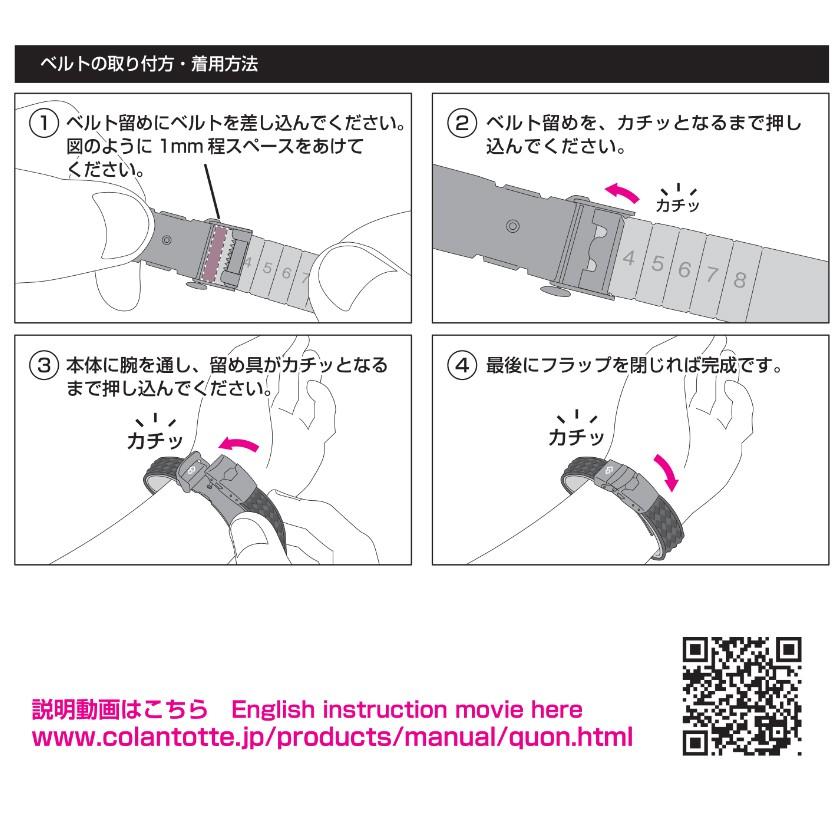 ベルトの取り付方・着用方法

① ベルト留めにベルトを差し込んでください。図のように 1mm 程スペースをあけてください。

4 5 6 7

② ベルト留めを、カチッとなるまで押し込んでください。

カチッ

4 5 6 7 8

③ 本体に腕を通し、留め具がカチッとなるまで押し込んでください。

カチッ

④ 最後にフラップを閉じれば完成です。

カチッ

説明動画はこちら　English instruction movie here
www.colantotte.jp/products/manual/quon.html