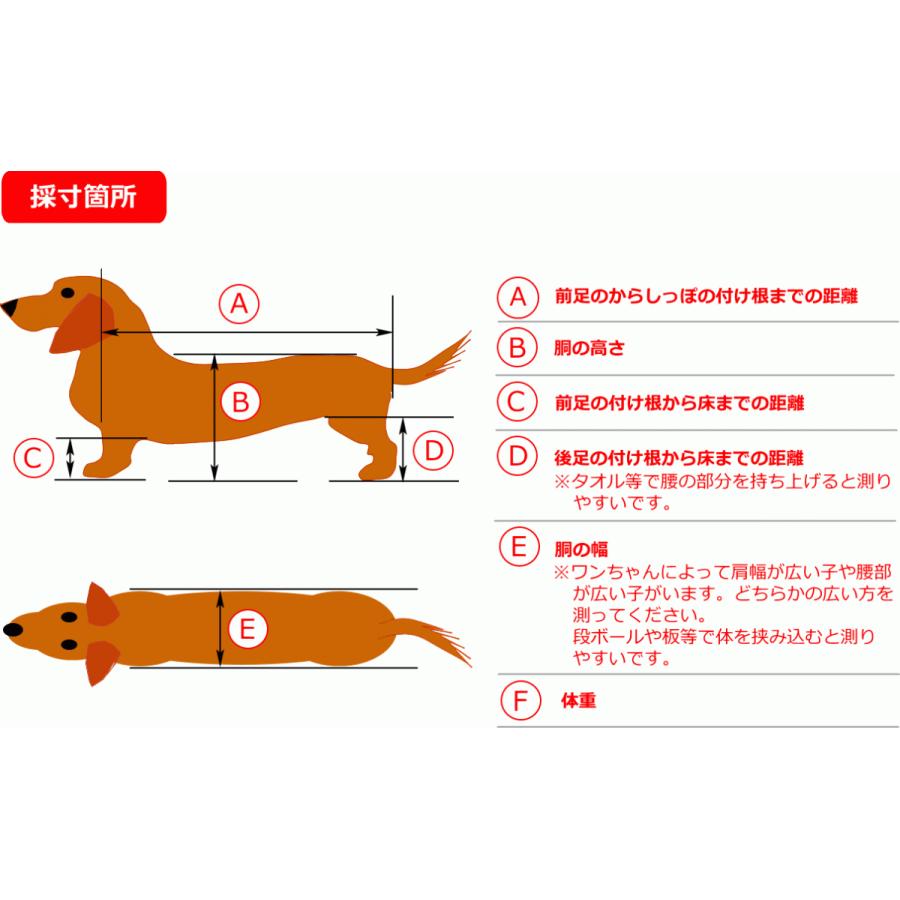 採寸箇所

A

B

C

D

E

A 前足のからしっぽの付け根までの距離

B 胴の高さ

C 前足の付け根から床までの距離

D 後足の付け根から床までの距離
※タオル等で腰の部分を持ち上げると測りやすいです。

E 胴の幅
※ワンちゃんによって肩幅が広い子や腰部が広い子がいます。どちらかの広い方を測ってください。
段ボールや板等で体を挟み込むと測りやすいです。

F 体重