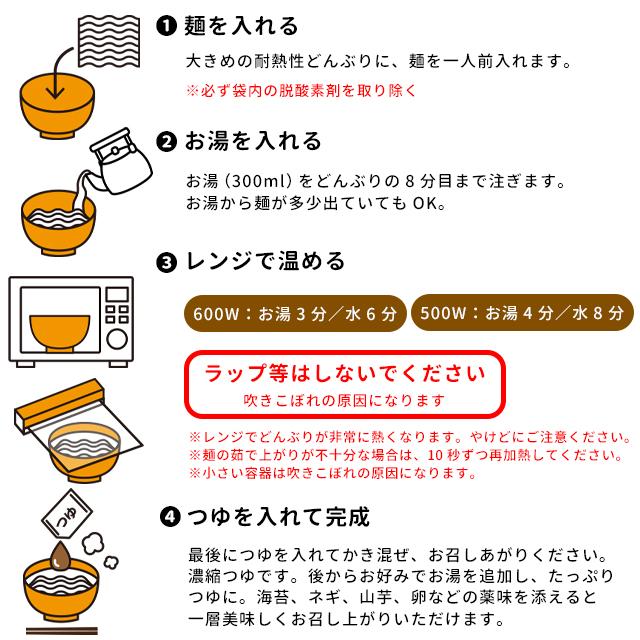 ❶ 麺を入れる

大きめの耐熱性どんぶりに、麺を一人前入れます。

※必ず袋内の脱酸素剤を取り除く

❷ お湯を入れる

お湯（300ml）をどんぶりの 8 分目まで注ぎます。
お湯から麺が多少出ていても OK。

❸ レンジで温める

600W：お湯 3 分／水 6 分

500W：お湯 4 分／水 8 分

ラップ等はしないでください
吹きこぼれの原因になります

※レンジでどんぶりが非常に熱くなります。やけどにご注意ください。
※麺の茹で上がりが不十分な場合は、10 秒ずつ再加熱してください。
※小さい容器は吹きこぼれの原因になります。

つゆ

❹ つゆを入れて完成

最後につゆを入れてかき混ぜ、お召しあがりください。
濃縮つゆです。後からお好みでお湯を追加し、たっぷりつゆに。海苔、ネギ、山芋、卵などの薬味を添えると一層美味しくお召し上がりいただけます。