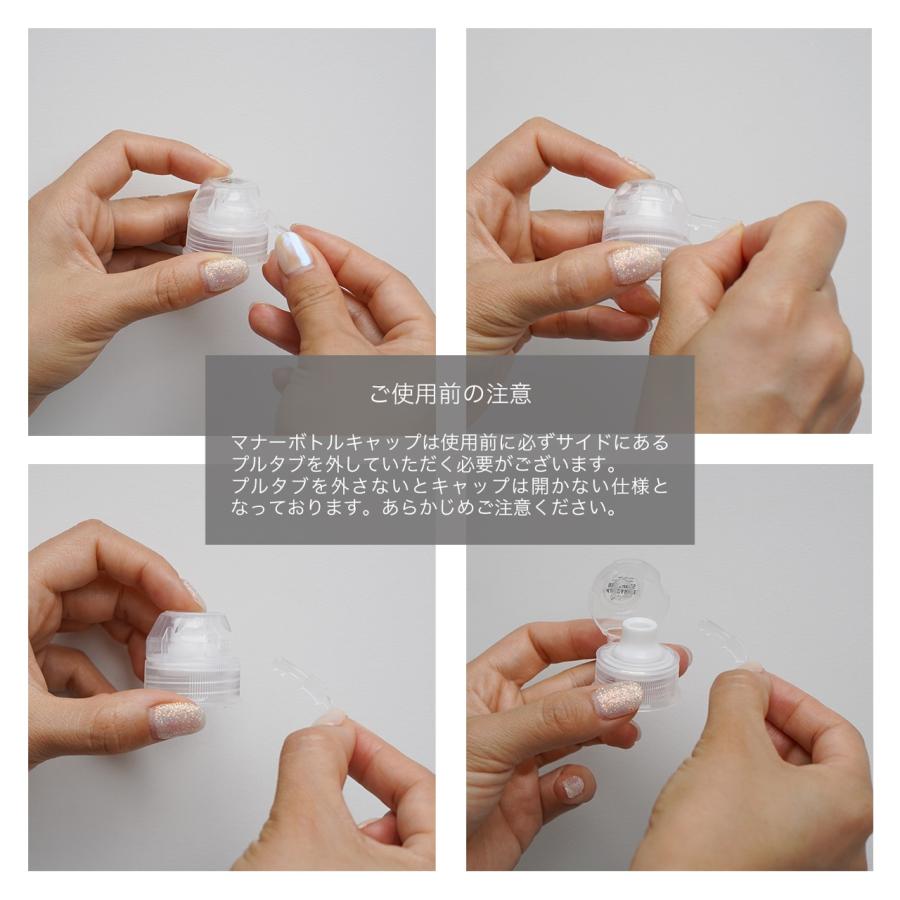 ご使用前の注意

マナーボトルキャップは使用前に必ずサイドにあるプルタブを外していただく必要がございます。
プルタブを外さないとキャップは開かない仕様となっております。あらかじめご注意ください。