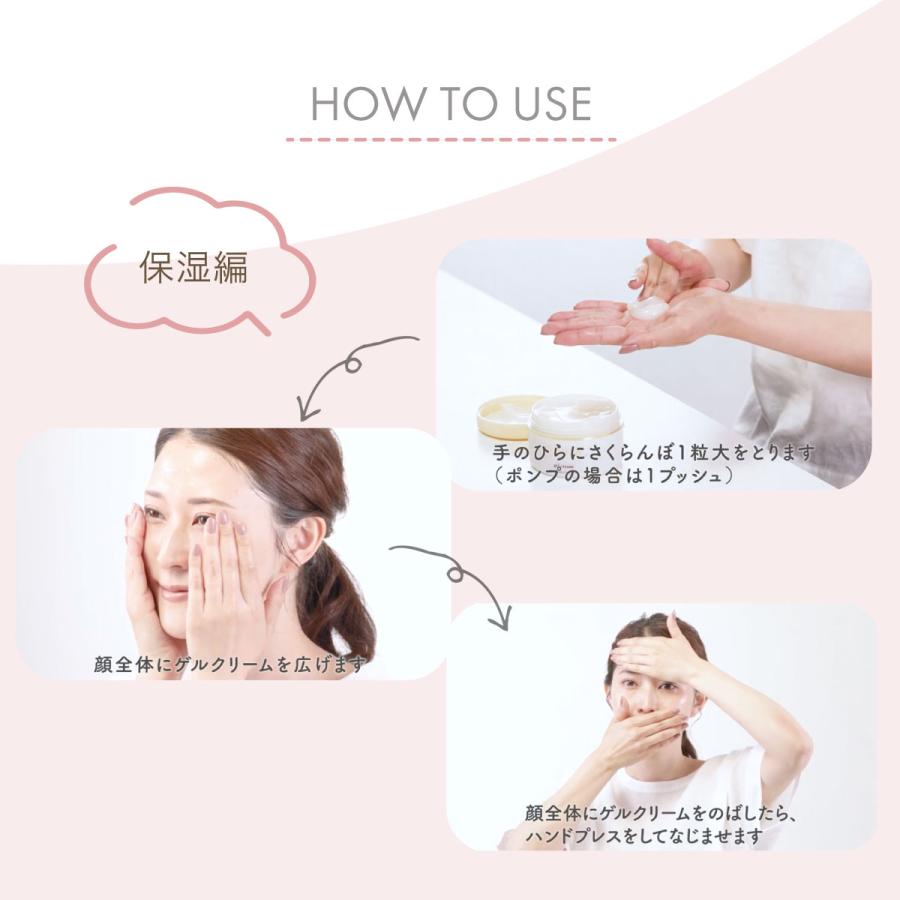 HOW TO USE

保湿編

手のひらにさくらんぼ1粒大をとります
（ポンプの場合は1プッシュ）

顔全体にゲルクリームを広げます

顔全体にゲルクリームをのばしたら、
ハンドプレスをしてなじませます