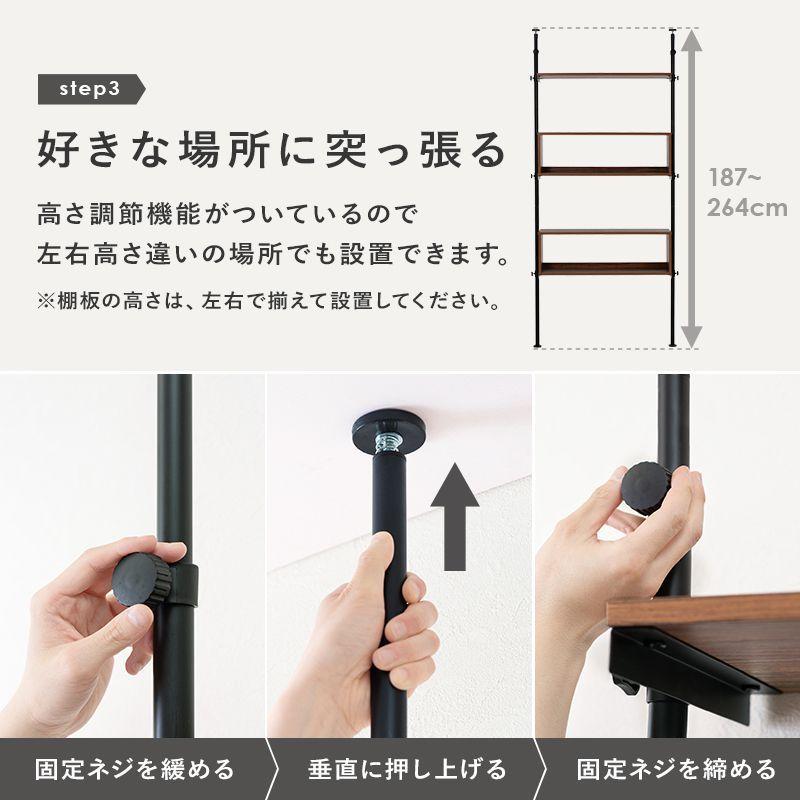 step3

好きな場所に突っ張る

高さ調節機能がついているので
左右高さ違いの場所でも設置できます。

※棚板の高さは、左右で揃えて設置してください。

187~
264cm

固定ネジを緩める

垂直に押し上げる

固定ネジを締める