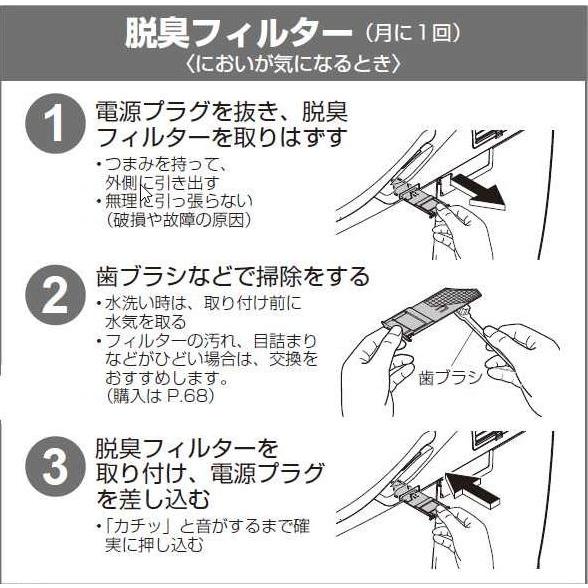 脱臭フィルター（月に1回）
〈においが気になるとき〉

1 電源プラグを抜き、脱臭フィルターを取りはずす
・つまみを持って、外側に引き出す
・無理に引っ張らない（破損や故障の原因）

2 歯ブラシなどで掃除をする
・水洗い時は、取り付け前に水気を取る
・フィルターの汚れ、目詰まりなどがひどい場合は、交換をおすすめします。（購入は P.68）

歯ブラシ

3 脱臭フィルターを取り付け、電源プラグを差し込む
・「カチッ」と音がするまで確実に押し込む