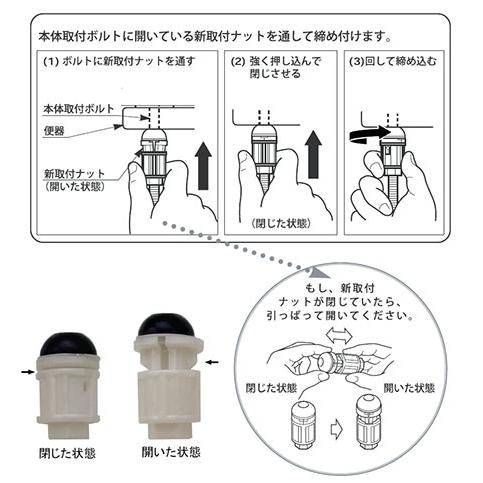 本体取付ボルトに開いている新取付ナットを通して締め付けます。

(1) ボルトに新取付ナットを通す

本体取付ボルト

便器

新取付ナット
(開いた状態)

(2) 強く押し込んで閉じさせる

(閉じた状態)

(3)回して締め込む

もし、新取付ナットが閉じていたら、引っぱって開いてください。

閉じた状態

開いた状態

閉じた状態

開いた状態