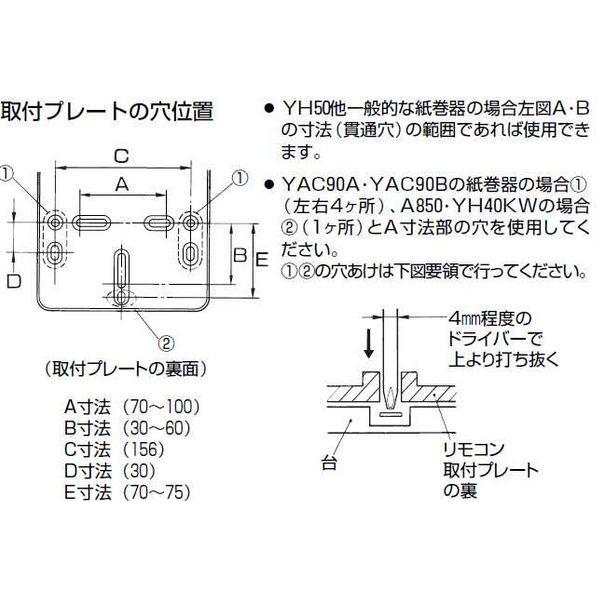 取付プレートの穴位置

C

A

①

①

B

E

D

②

（取付プレートの裏面）

A寸法（70～100）
B寸法（30～60）
C寸法（156）
D寸法（30）
E寸法（70～75）

● YH50他一般的な紙巻器の場合左図A・Bの寸法（貫通穴）の範囲であれば使用できます。

● YAC90A・YAC90Bの紙巻器の場合①（左右4ヶ所）、A850・YH40KWの場合②（1ヶ所）とA寸法部の穴を使用してください。
①②の穴あけは下図要領で行ってください。

4㎜程度のドライバーで上より打ち抜く

台

リモコン取付プレートの裏