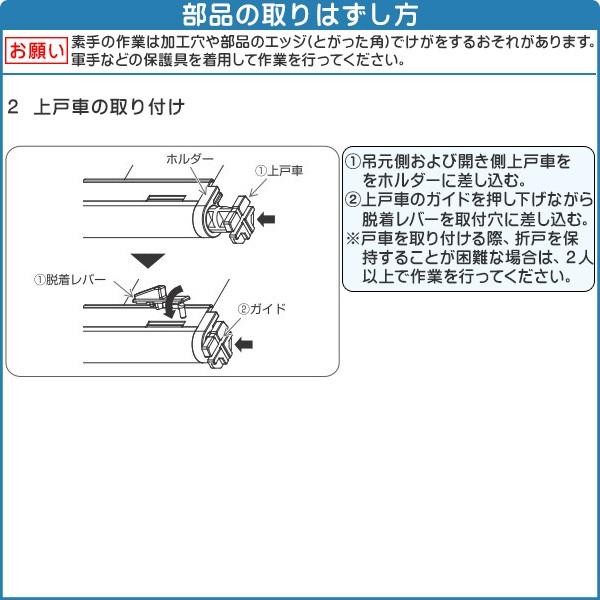 部品の取りはずし方

お願い 素手の作業は加工穴や部品のエッジ(とがった角)でけがをするおそれがあります。軍手などの保護具を着用して作業を行ってください。

2 上戸車の取り付け

ホルダー
①上戸車
①脱着レバー
②ガイド

①吊元側および開き側上戸車ををホルダーに差し込む。
②上戸車のガイドを押し下げながら脱着レバーを取付穴に差し込む。
※戸車を取り付ける際、折戸を保持することが困難な場合は、2人以上で作業を行ってください。