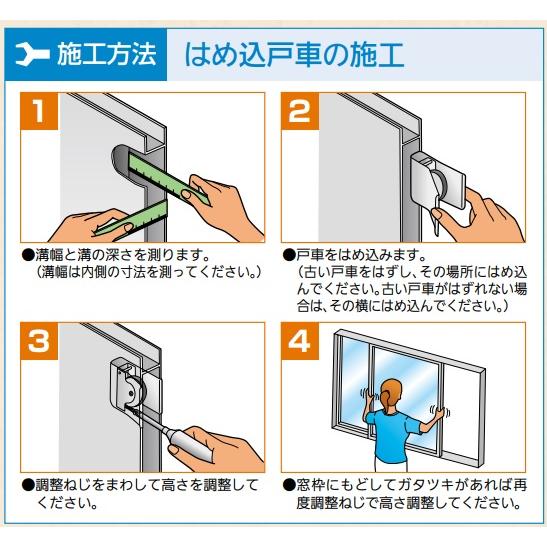 施工方法　はめ込戸車の施工

1

●溝幅と溝の深さを測ります。
（溝幅は内側の寸法を測ってください。）

2

●戸車をはめ込みます。
（古い戸車をはずし、その場所にはめ込んでください。古い戸車がはずれない場合は、その横にはめ込んでください。）

3

●調整ねじをまわして高さを調整してください。

4

●窓枠にもどしてガタツキがあれば再度調整ねじで高さ調整してください。