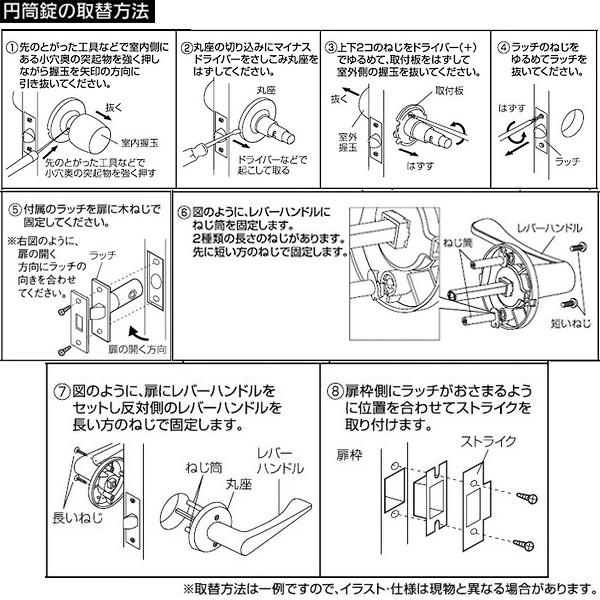 円筒錠の取替方法

①先のとがった工具などで室内側にある小穴奥の突起物を強く押しながら握玉を矢印の方向に引き抜いてください。

抜く

室内握玉

先のとがった工具などで小穴奥の突起物を強く押す

②丸座の切り込みにマイナスドライバーをさしこみ丸座をはずしてください。

丸座

ドライバーなどで起こして取る

③上下2コのねじをドライバー(+)でゆるめて、取付板をはずして室外側の握玉を抜いてください。

抜く

取付板

室外握玉

はずす

④ラッチのねじをゆるめてラッチを抜いてください。

はずす

ラッチ

⑤付属のラッチを扉に木ねじで固定してください。

※右図のように、扉の開く方向にラッチの向きを合わせてください。

ラッチ

扉の開く方向

⑥図のように、レバーハンドルにねじ筒を固定します。2種類の長さのねじがあります。先に短い方のねじで固定します。

ねじ筒

レバーハンドル

短いねじ

⑦図のように、扉にレバーハンドルをセットし反対側のレバーハンドルを長い方のねじで固定します。

長いねじ

ねじ筒

丸座

レバーハンドル

⑧扉枠側にラッチがおさまるように位置を合わせてストライクを取り付けます。

扉枠

ストライク

※取替方法は一例ですので、イラスト・仕様は現物と異なる場合があります。