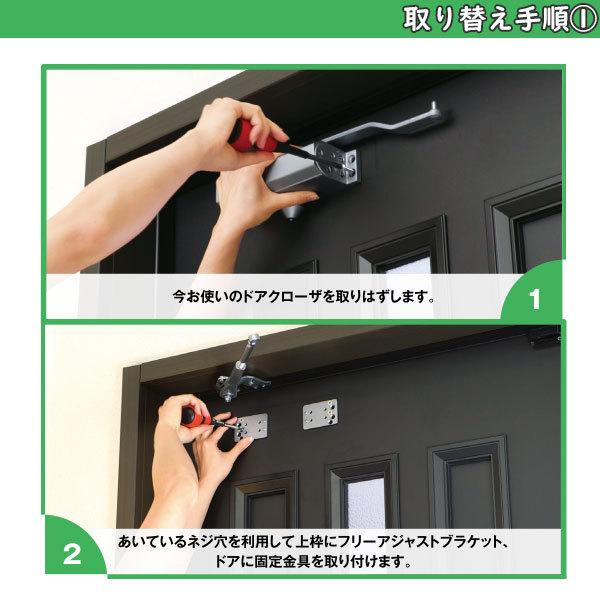 取り替え手順①

今お使いのドアクローザを取りはずします。

1

2

あいているネジ穴を利用して上枠にフリーアジャストブラケット、ドアに固定金具を取り付けます。